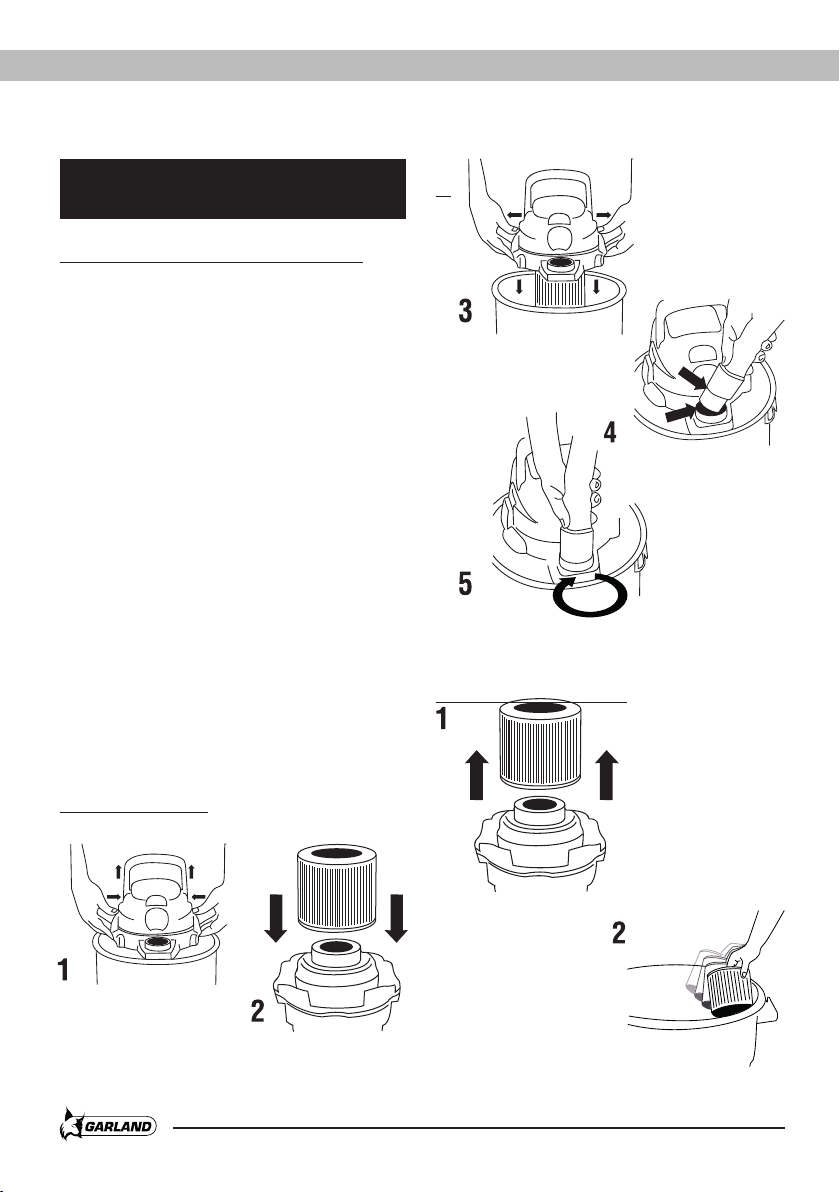 3

4

5

1

1

2

2

GARLAND