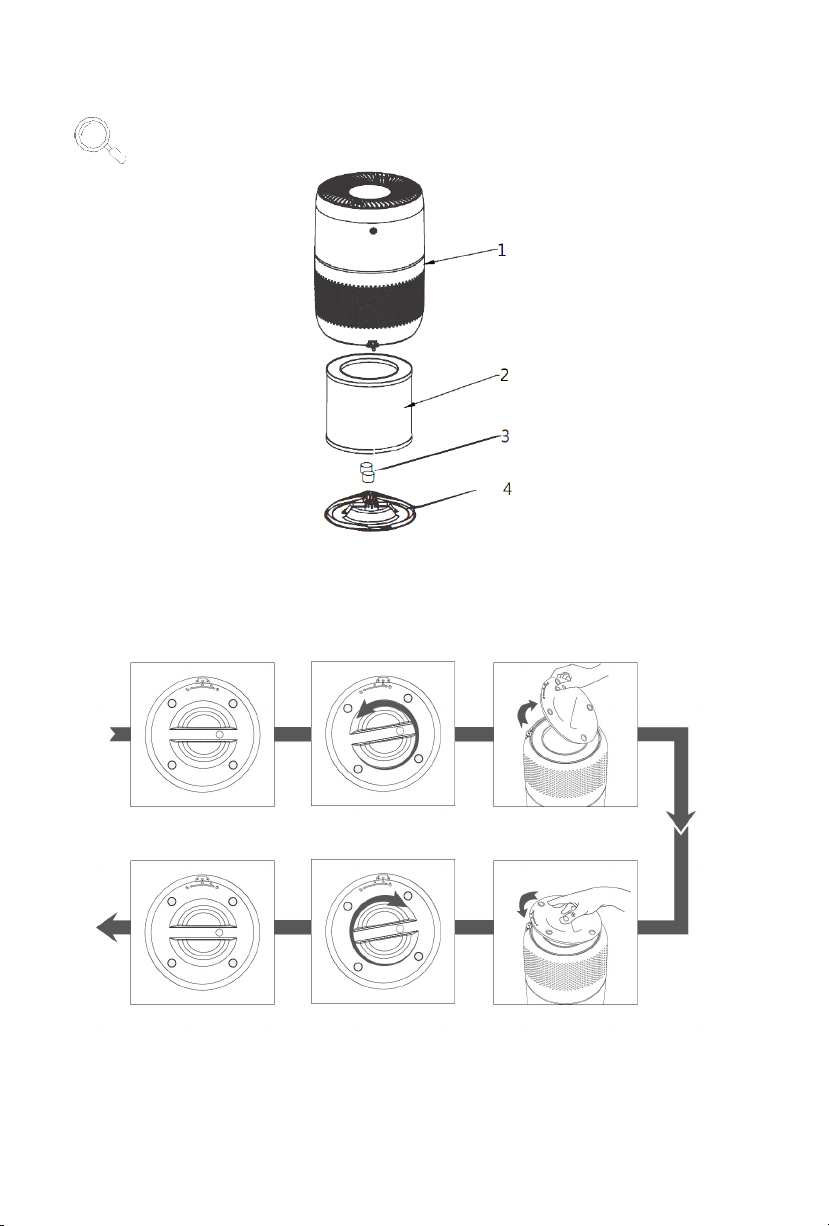 1
2
3
4