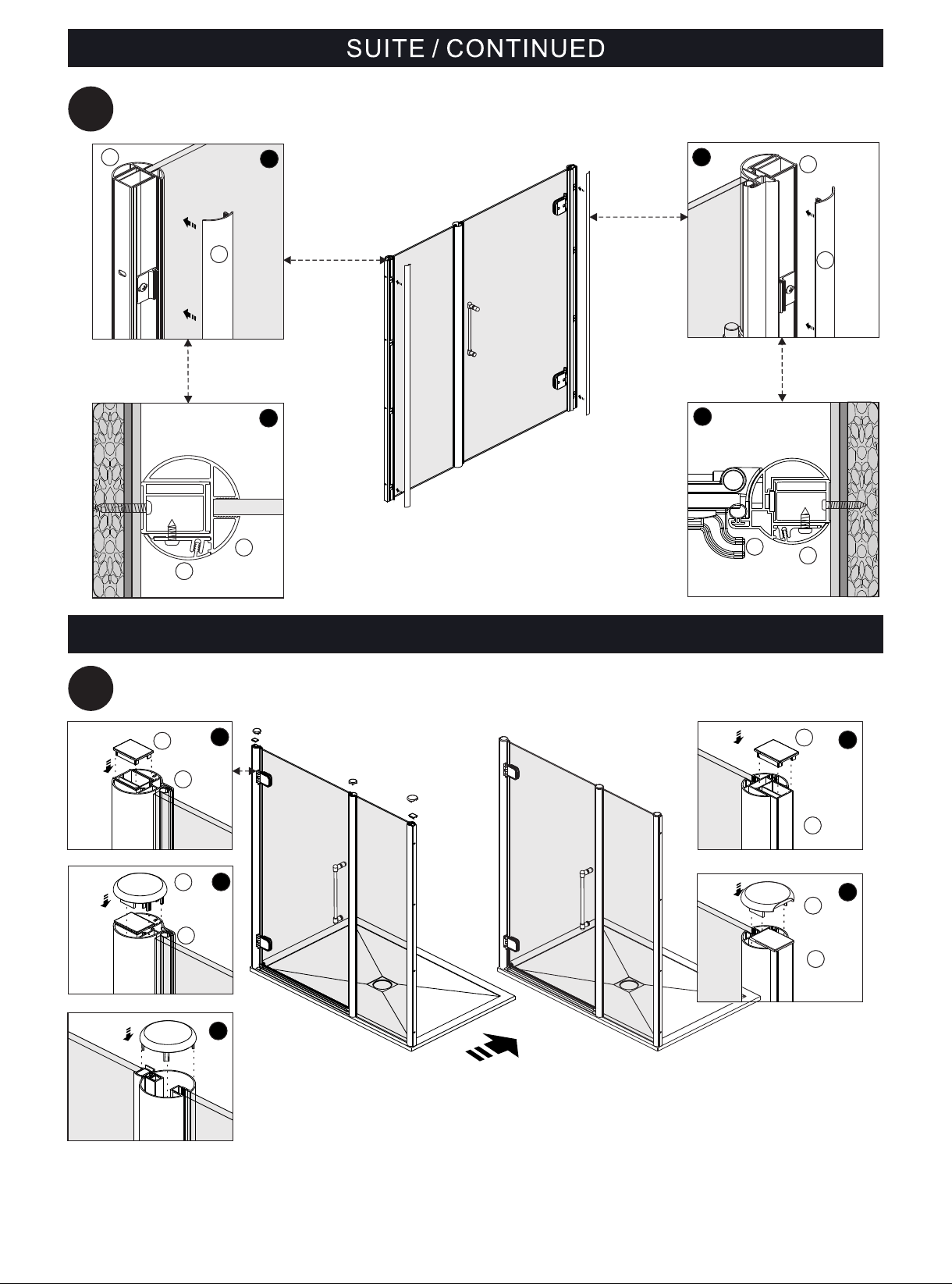 SUITE / CONTINUED