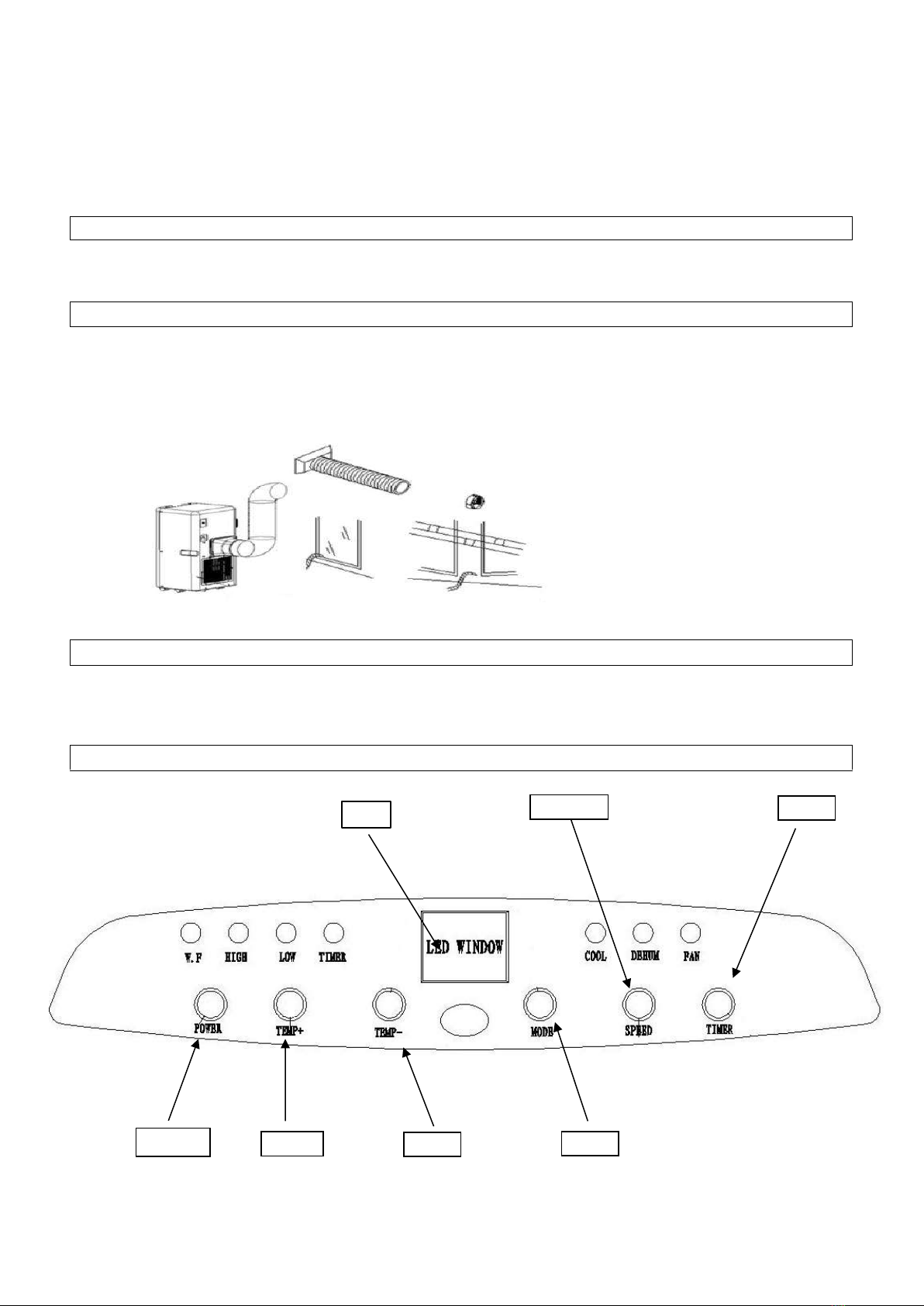 W.F HIGH LOW TIMER

LED WINDOW

COOL DEHUM FAN

POWER TEMP+ TEMP- MODE SPEED TIMER