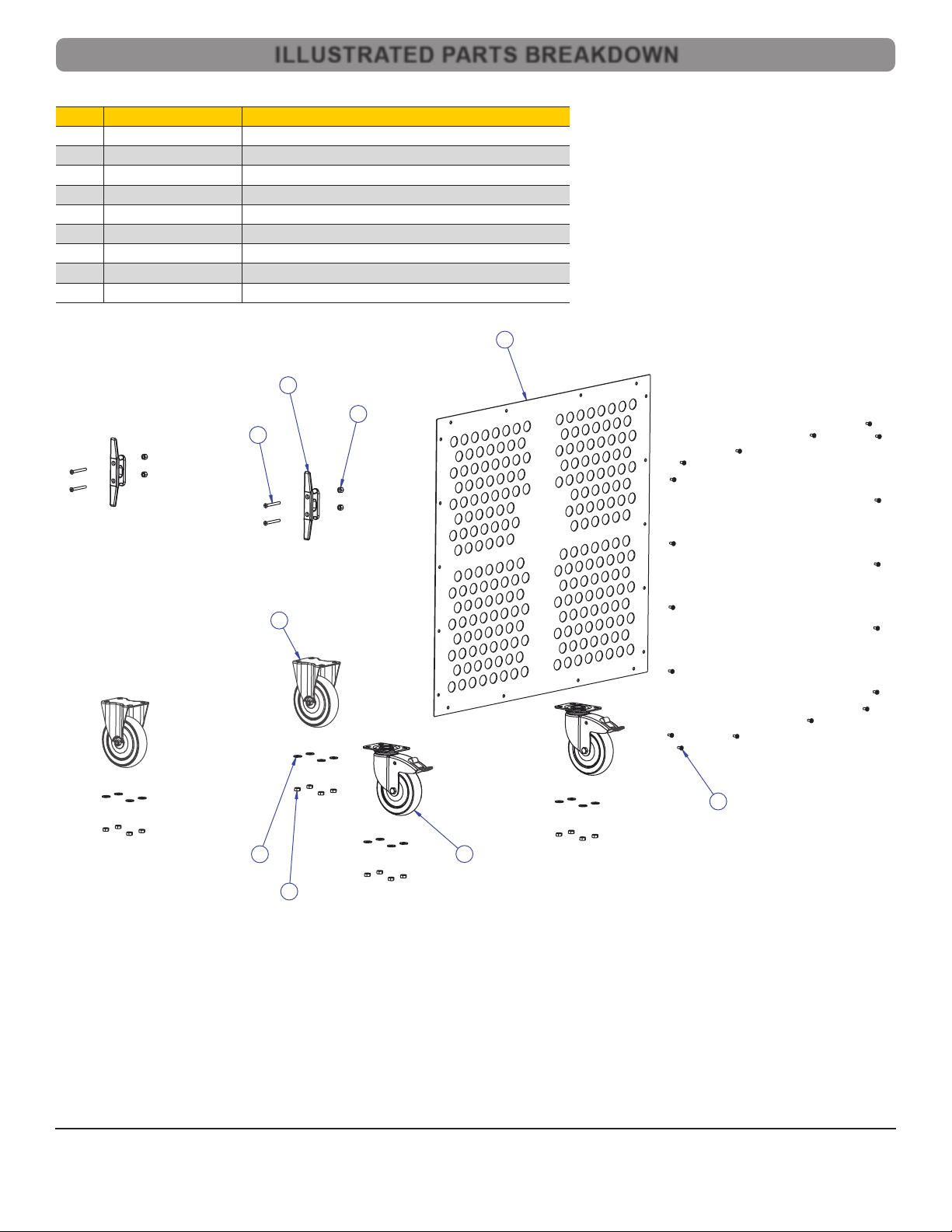 ILLUSTRATED PARTS BREAKDOWN