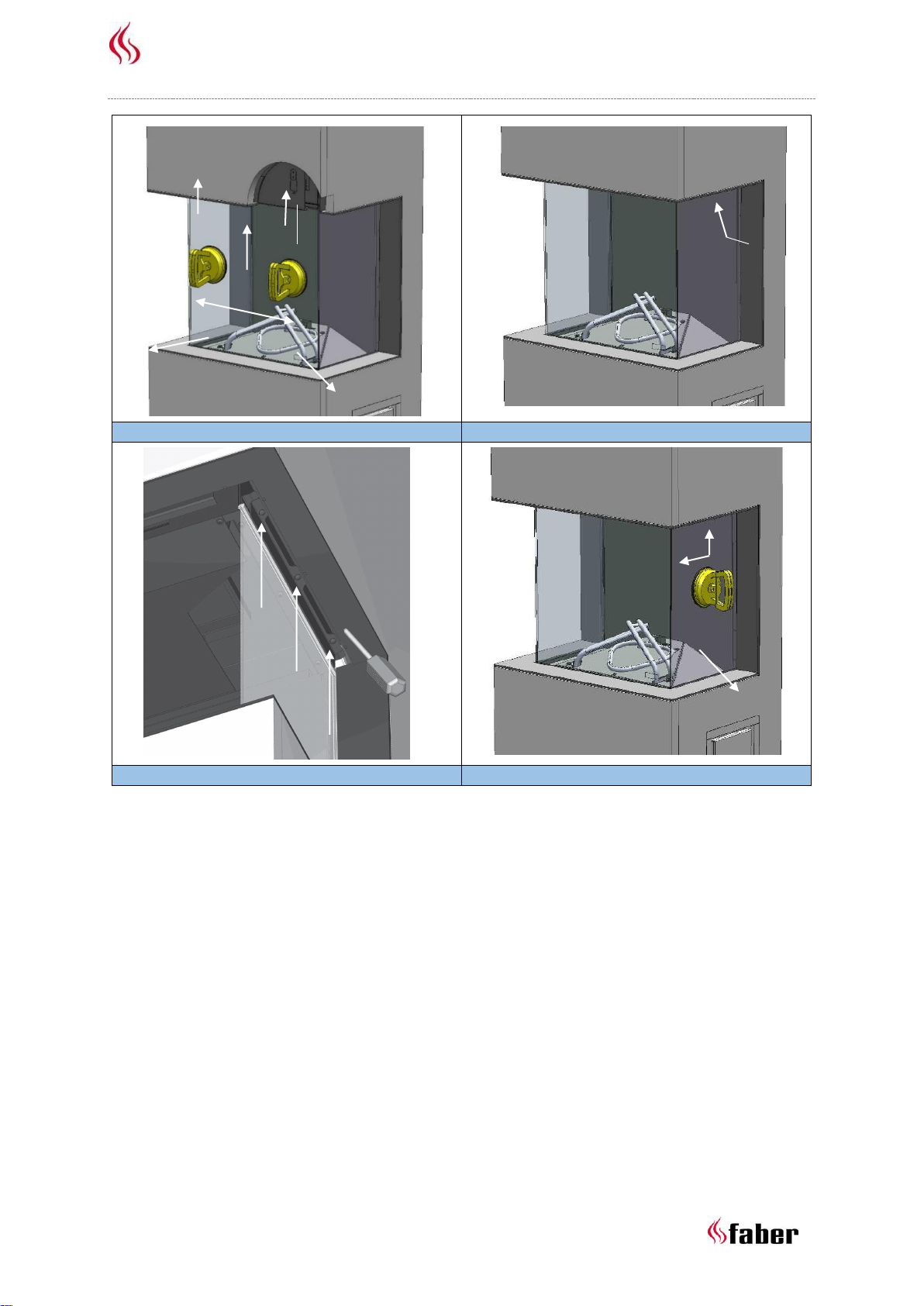 faber