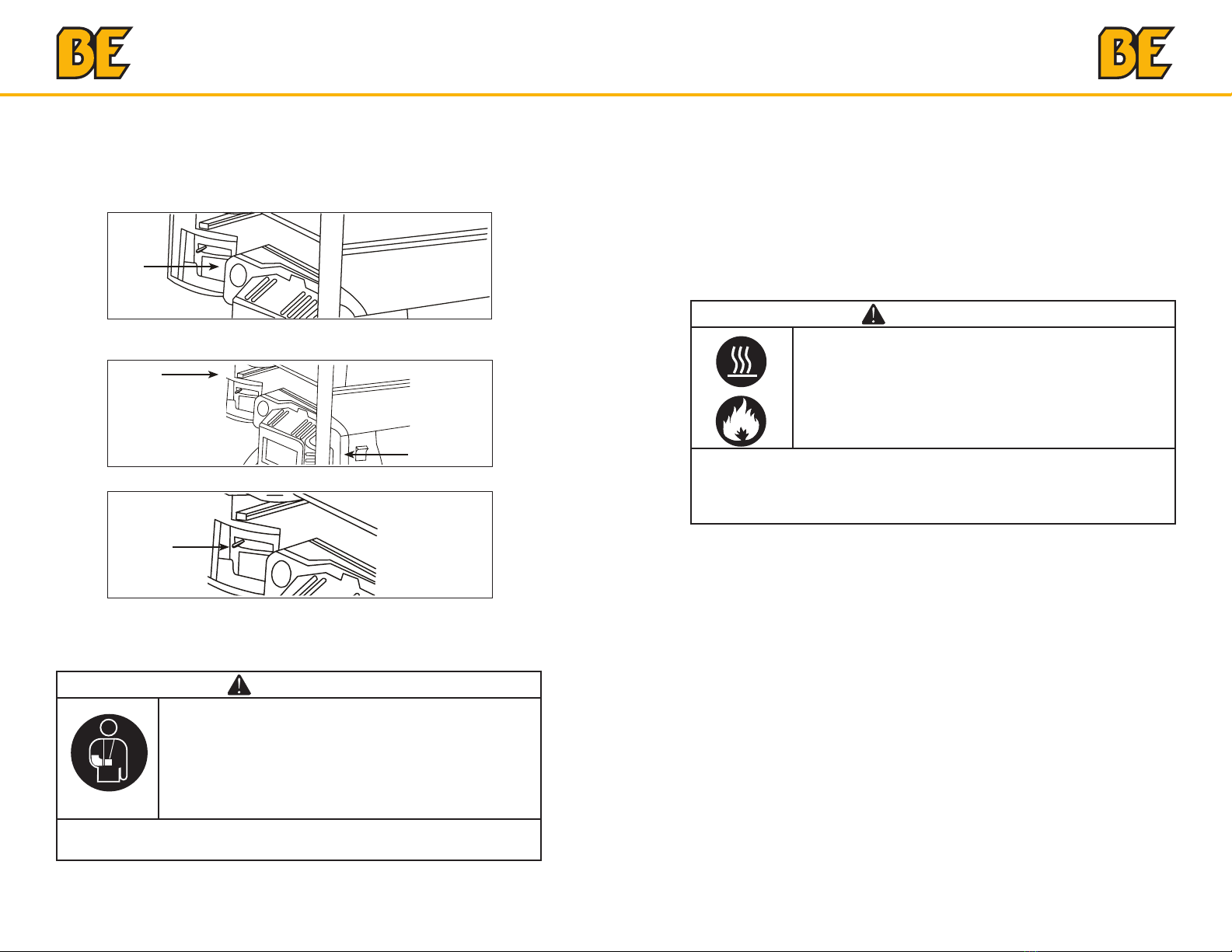 BE

BE