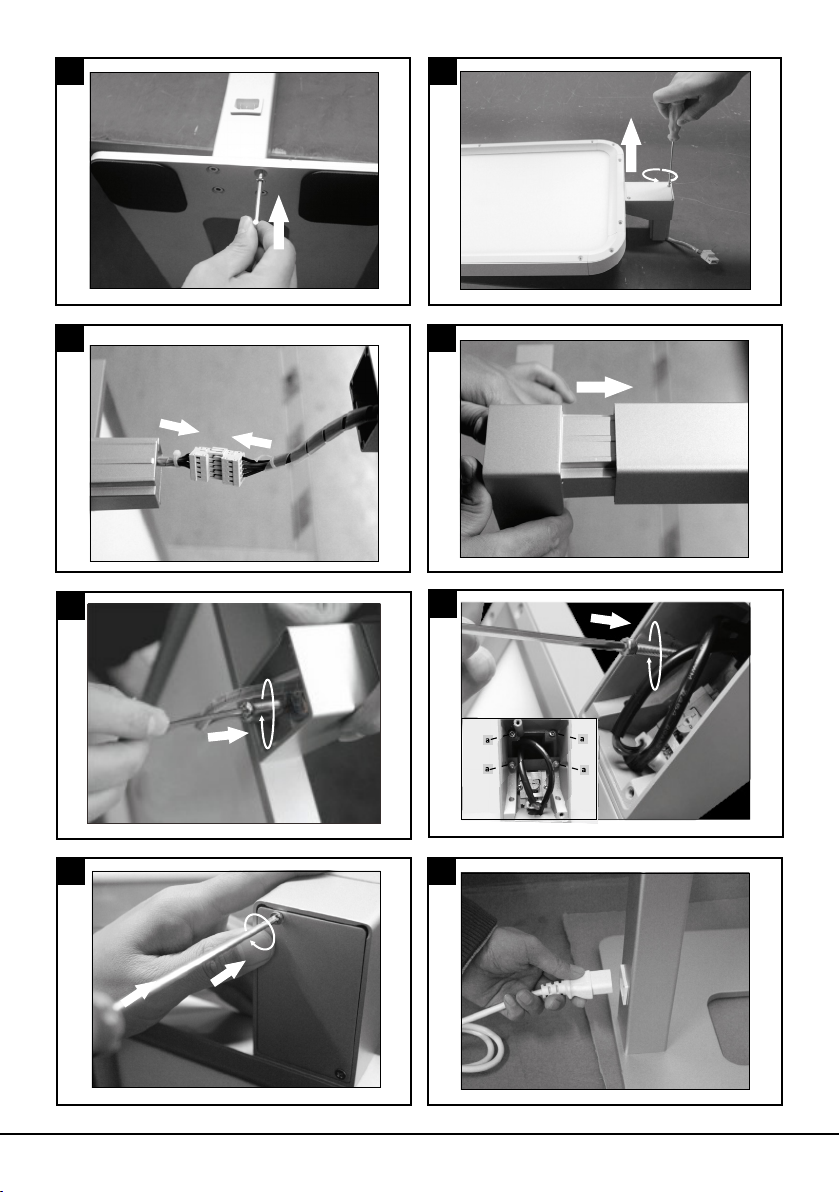 a
a
a
a