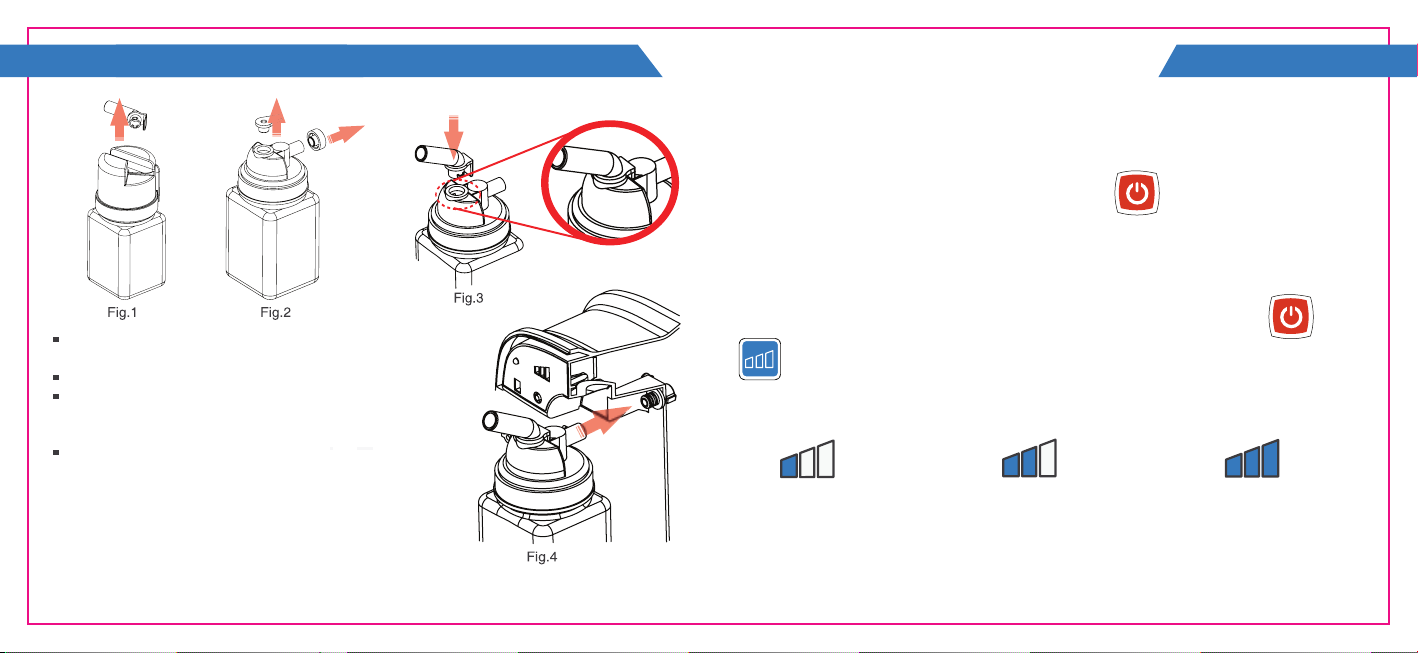 Fig.1

Fig.2

Fig.3

Fig.4