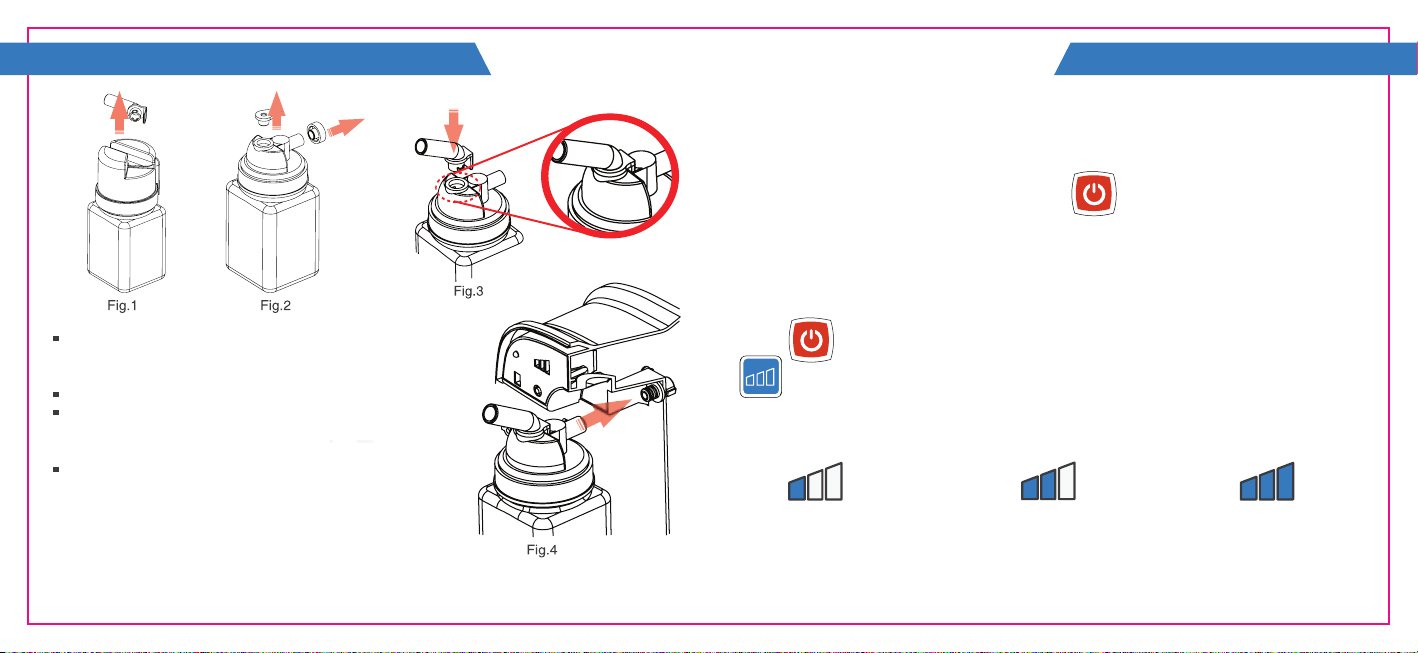 Fig.1

Fig.2

Fig.3

Fig.4