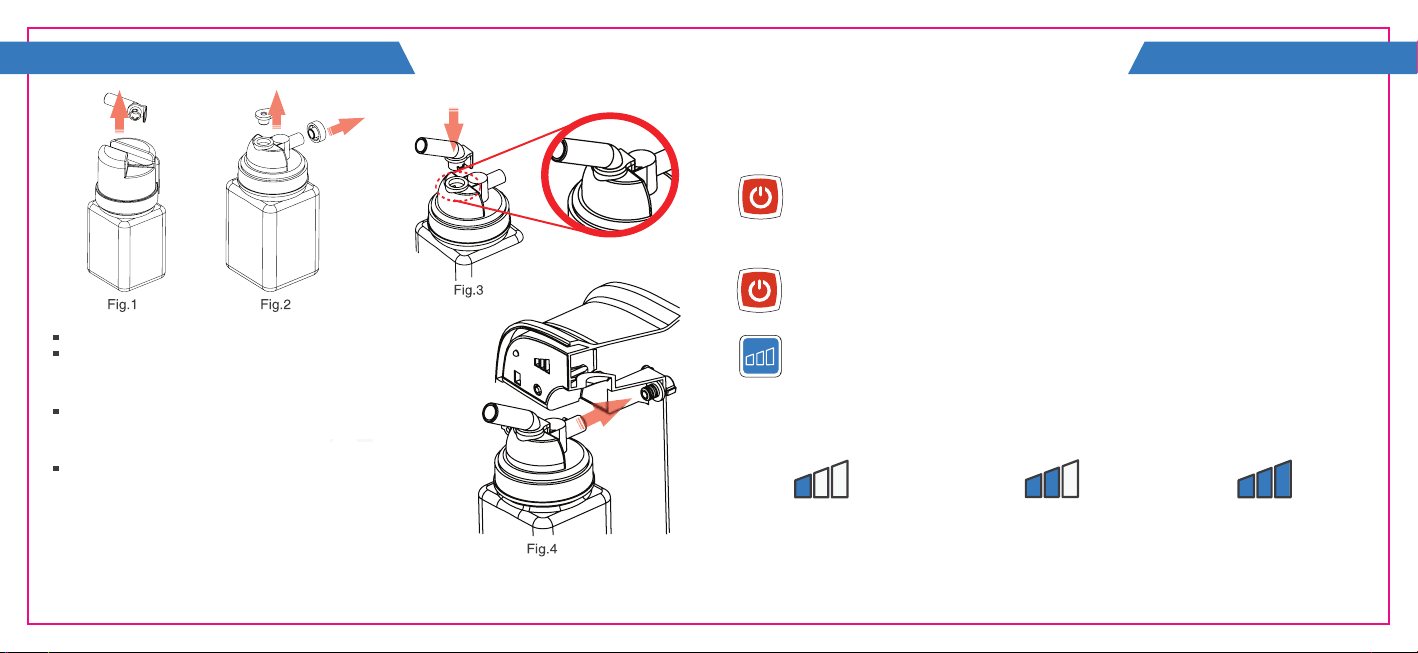 Fig.1

Fig.2

Fig.3

Fig.4