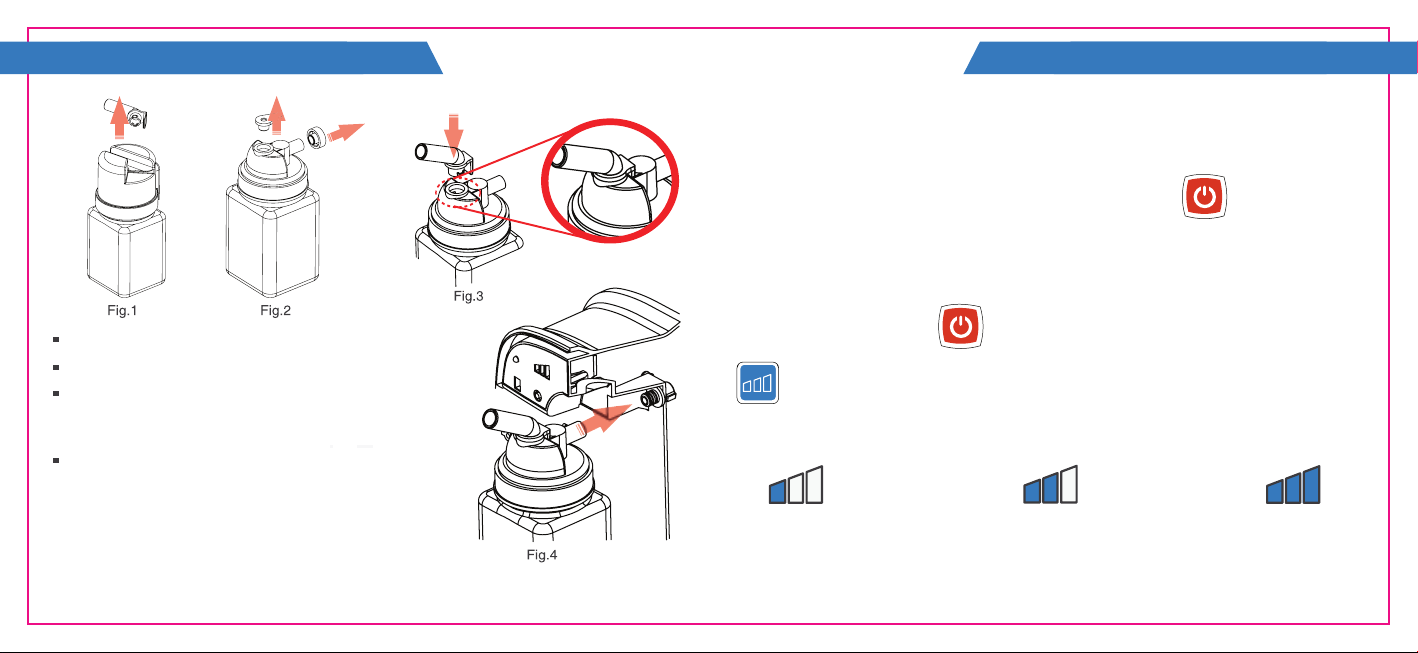 Fig.1

Fig.2

Fig.3

Fig.4