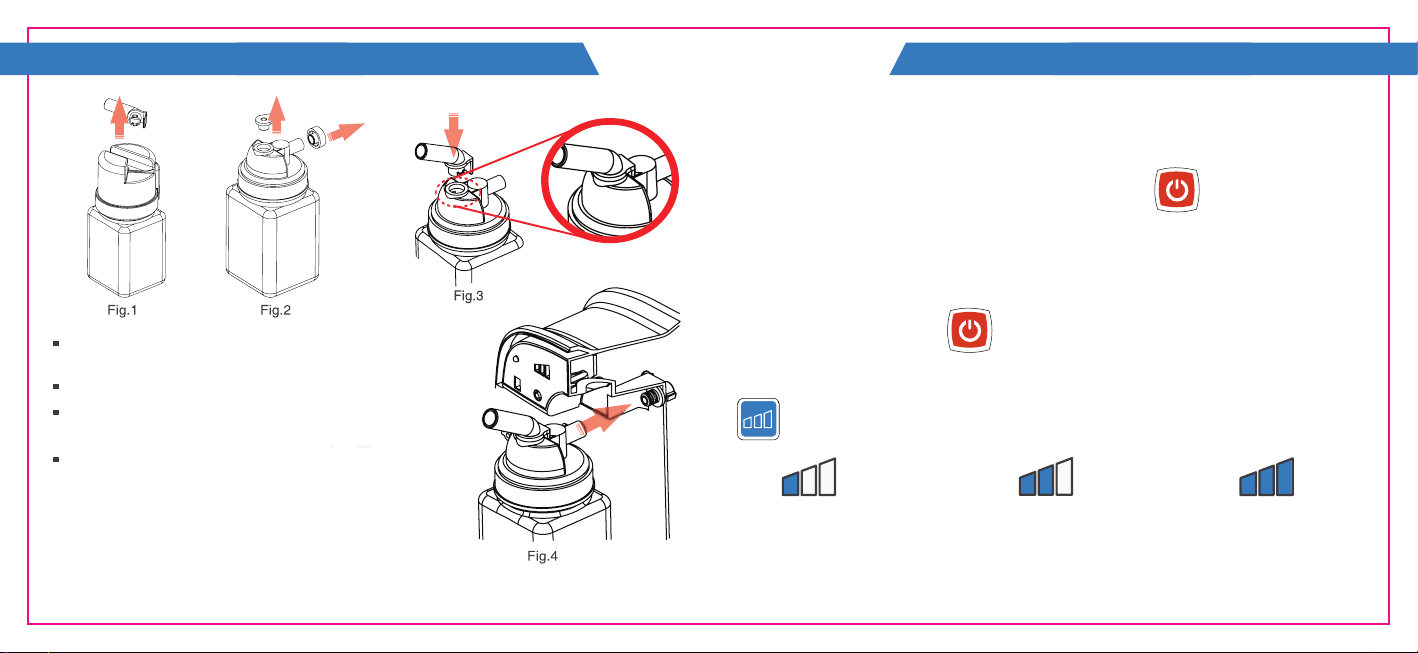 Fig.1

Fig.2

Fig.3

Fig.4