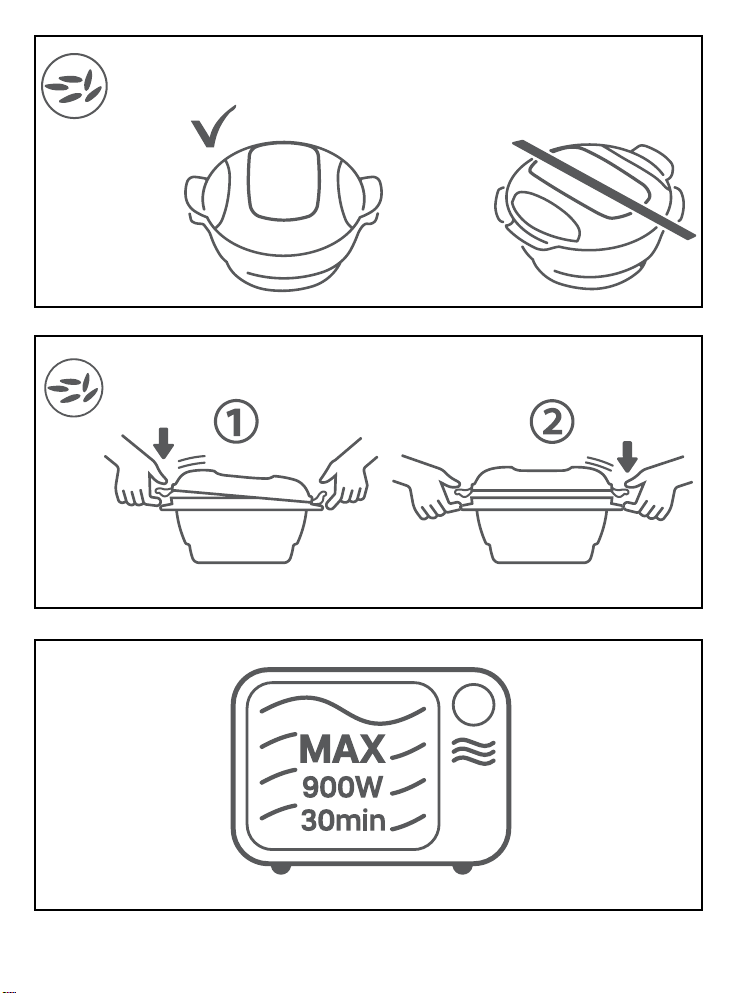 ①

②

MAX
900W
30min