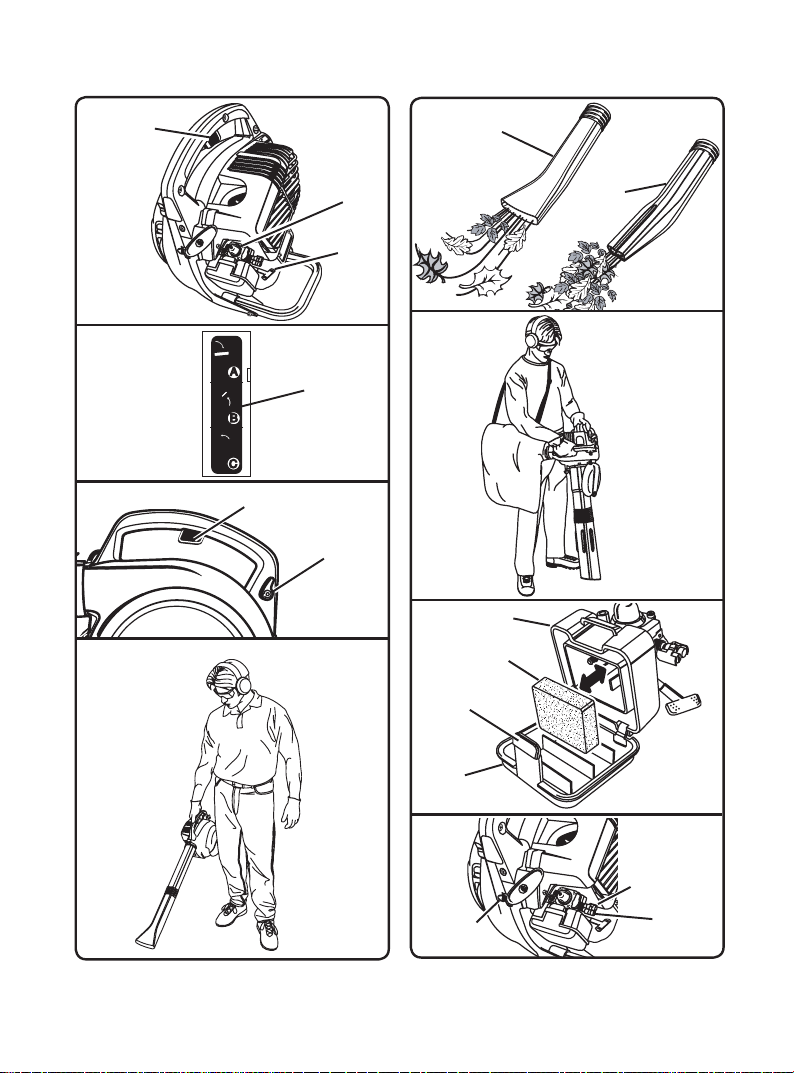 A
B
C