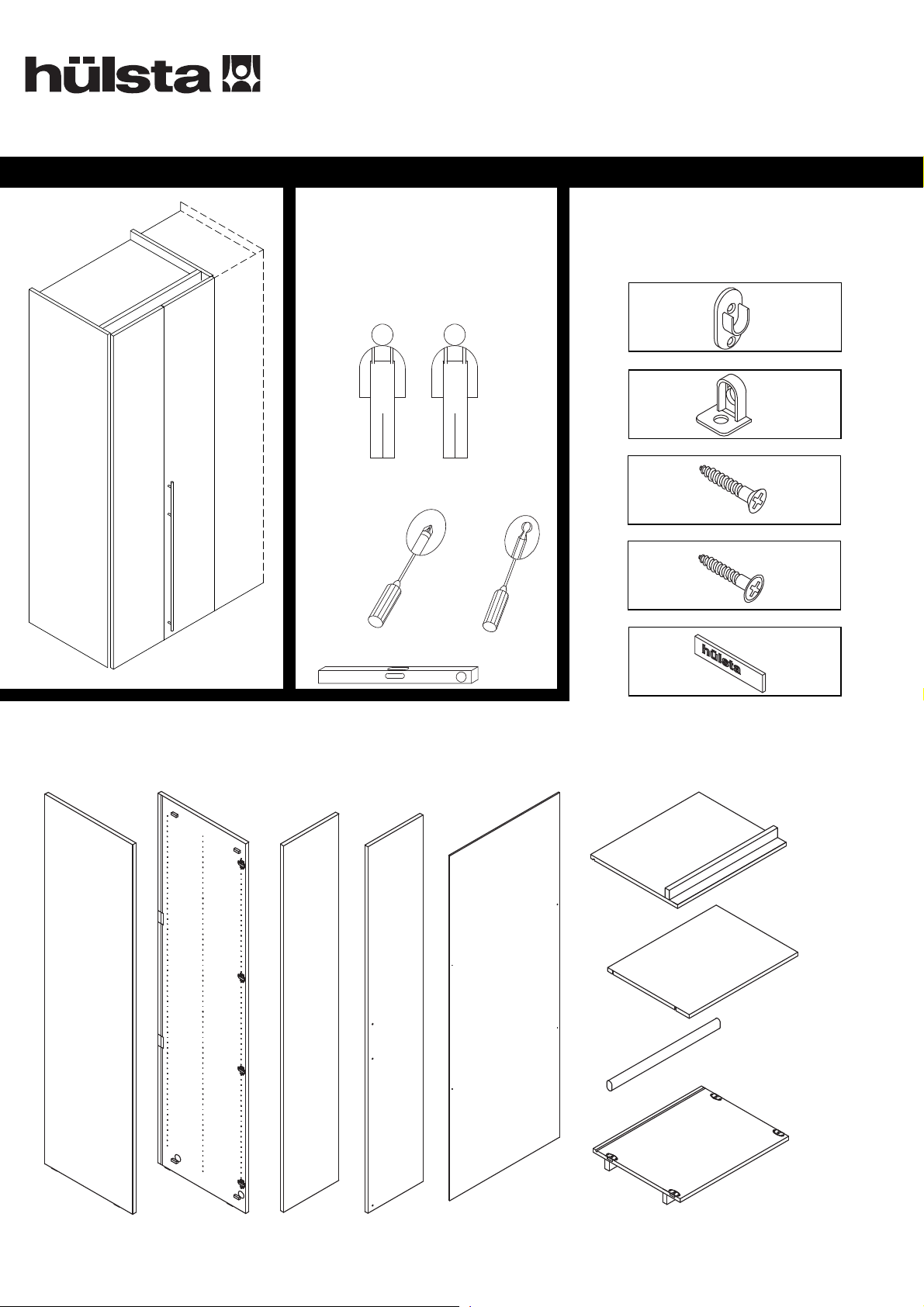 hülsta

hülsta