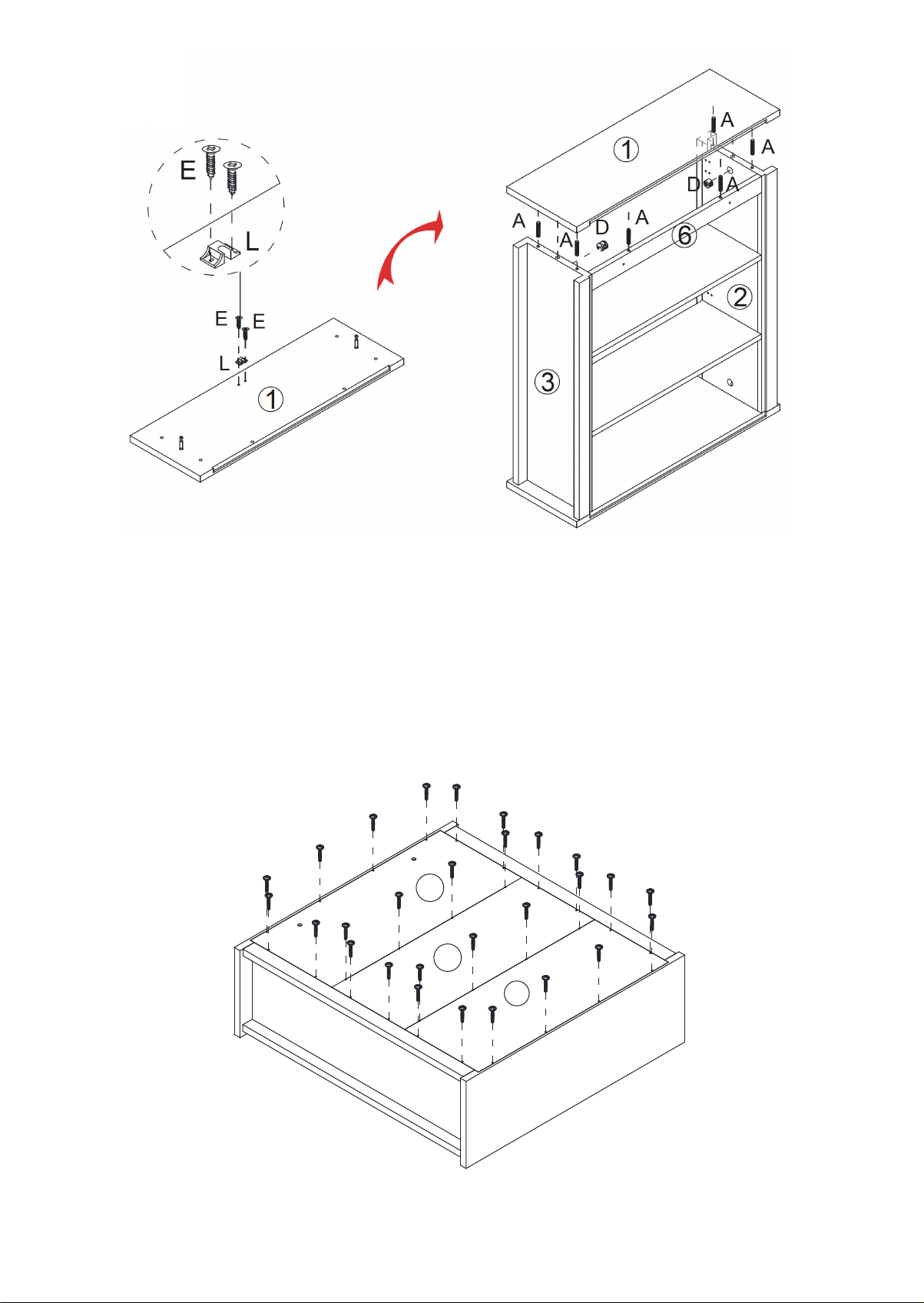 E
L
E
E
L
①
①
A
A
D
A
A
A
D
A
⑥
②
③