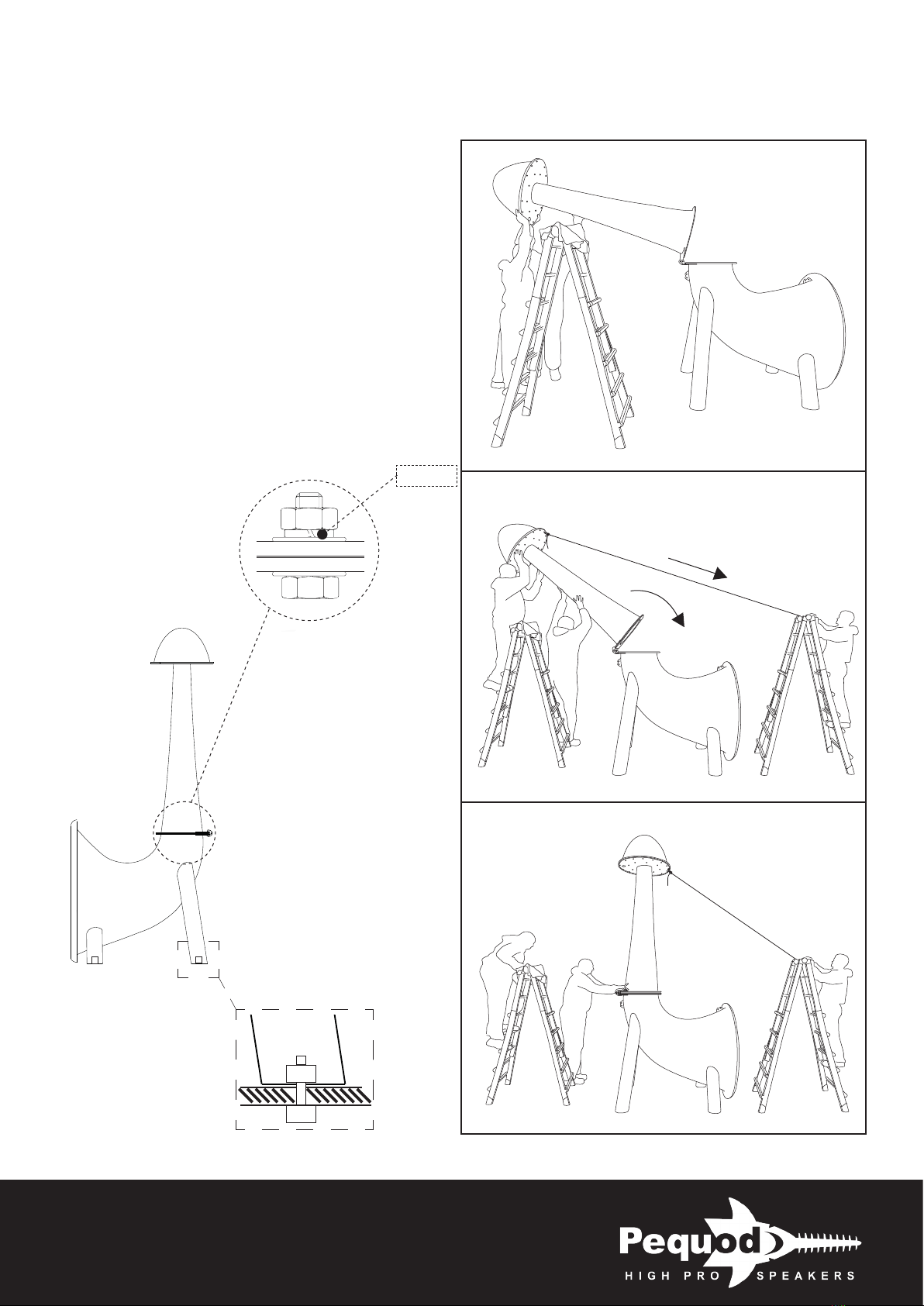 Pequod
HIGH PRO SPEAKERS