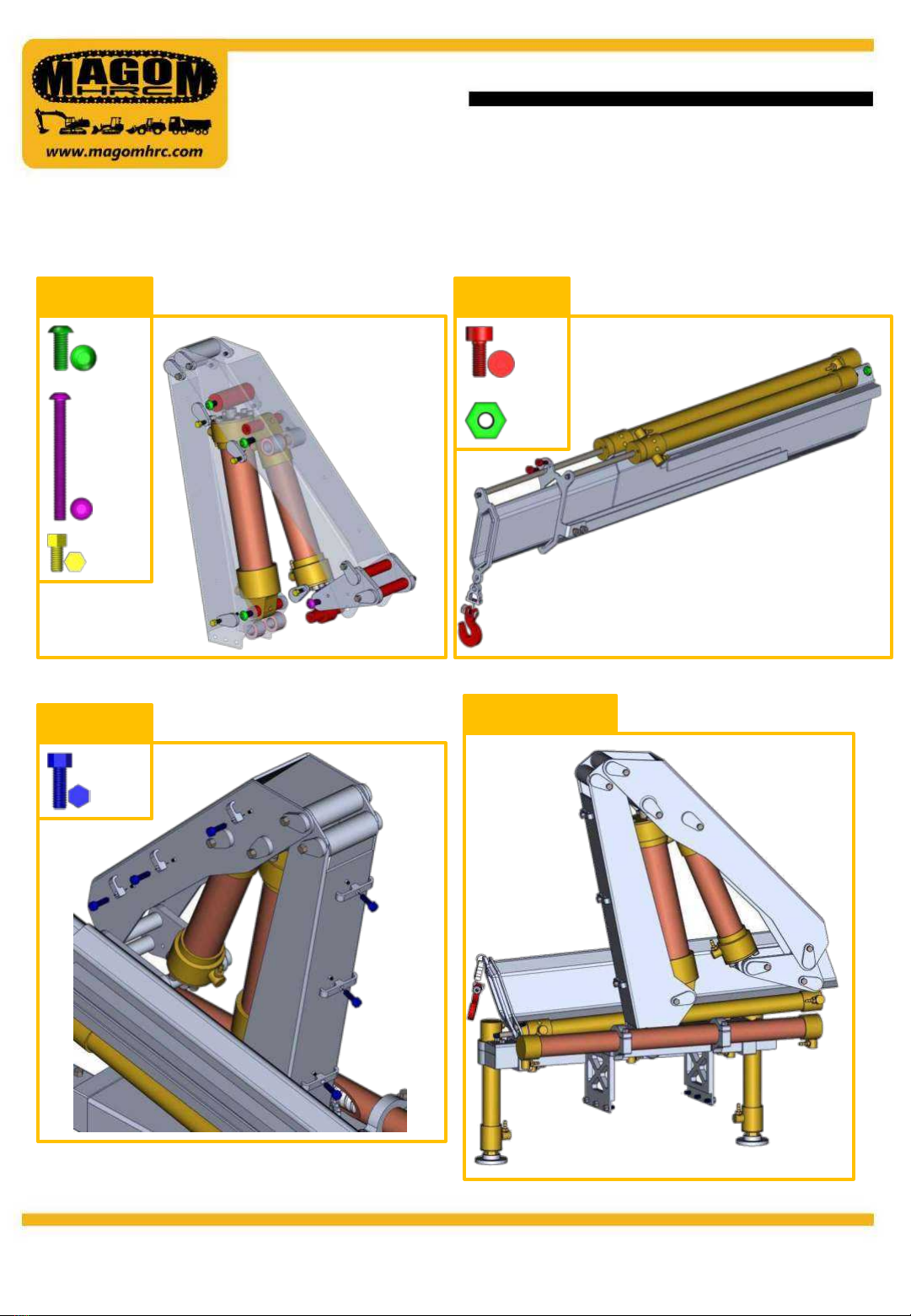 MAGOM
HRC
www.magomhrc.com