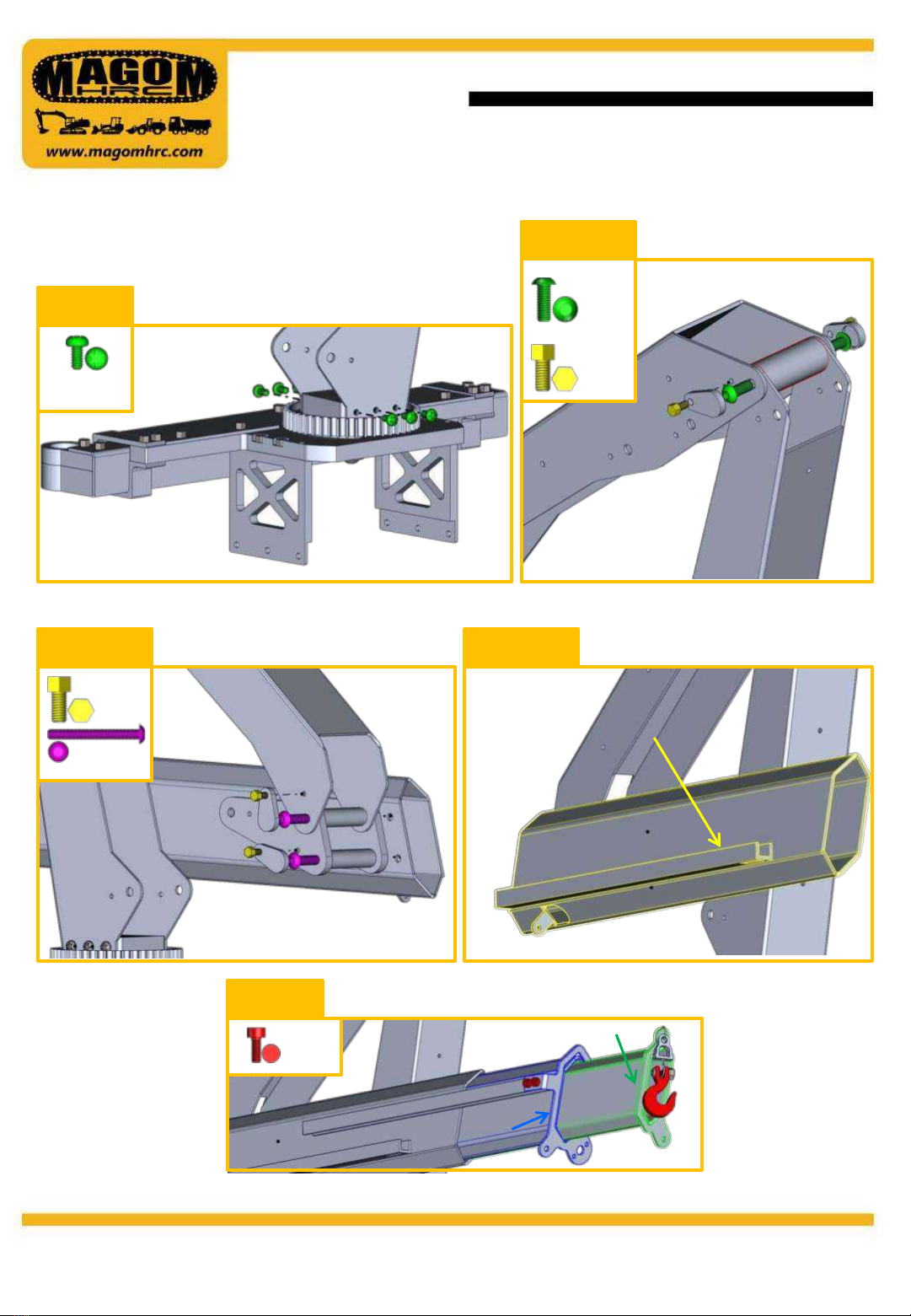 MAGOM HRC
www.magomhrc.com