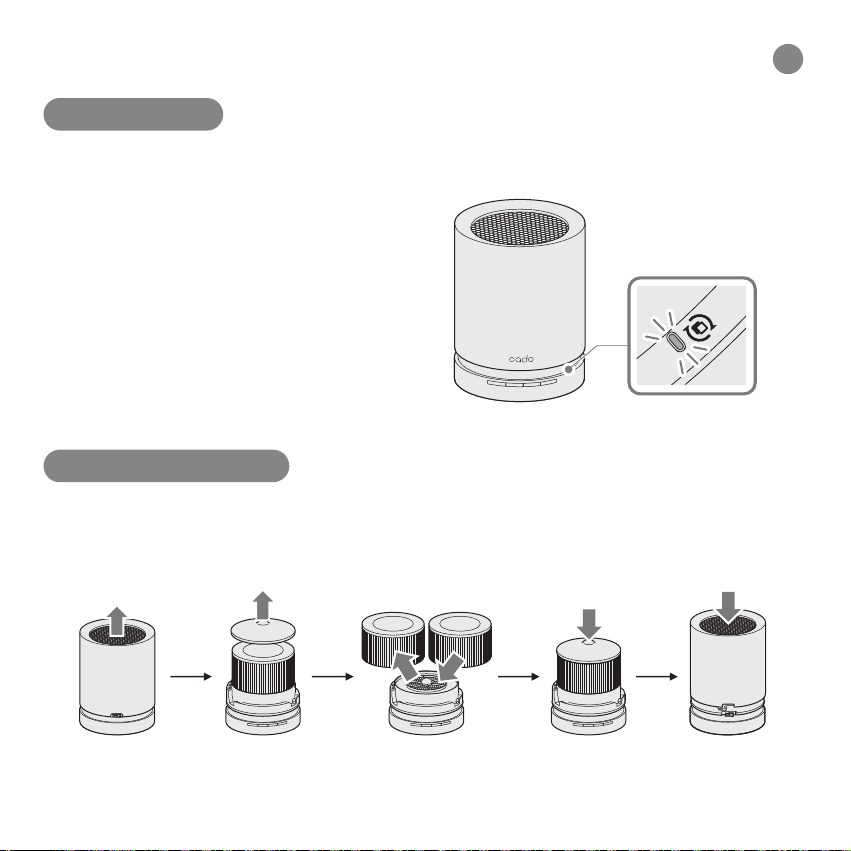 cado