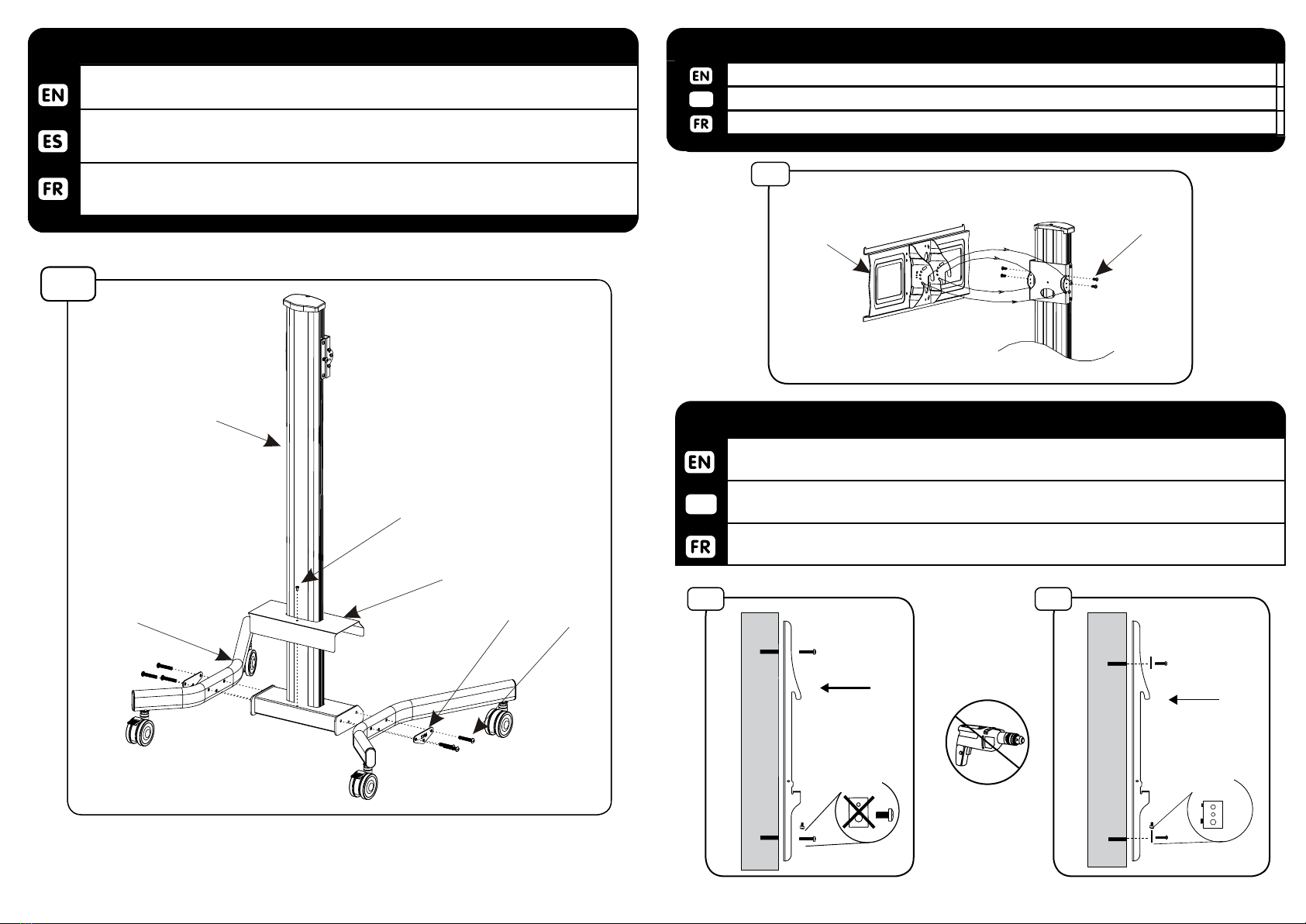 EN

ES

FR

EN

FR

EN

FR