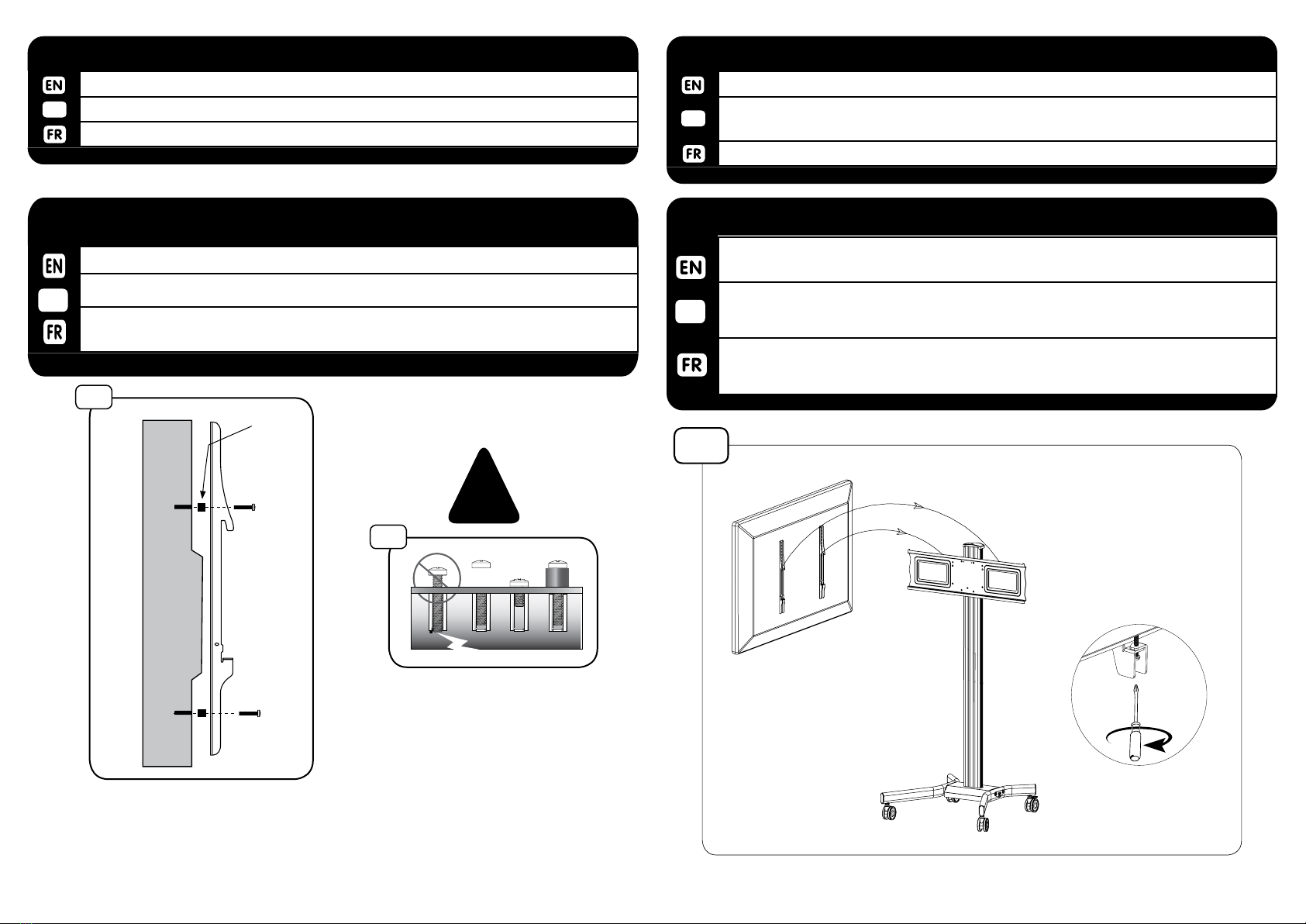 EN

FR

EN

FR

EN

FR

EN

FR