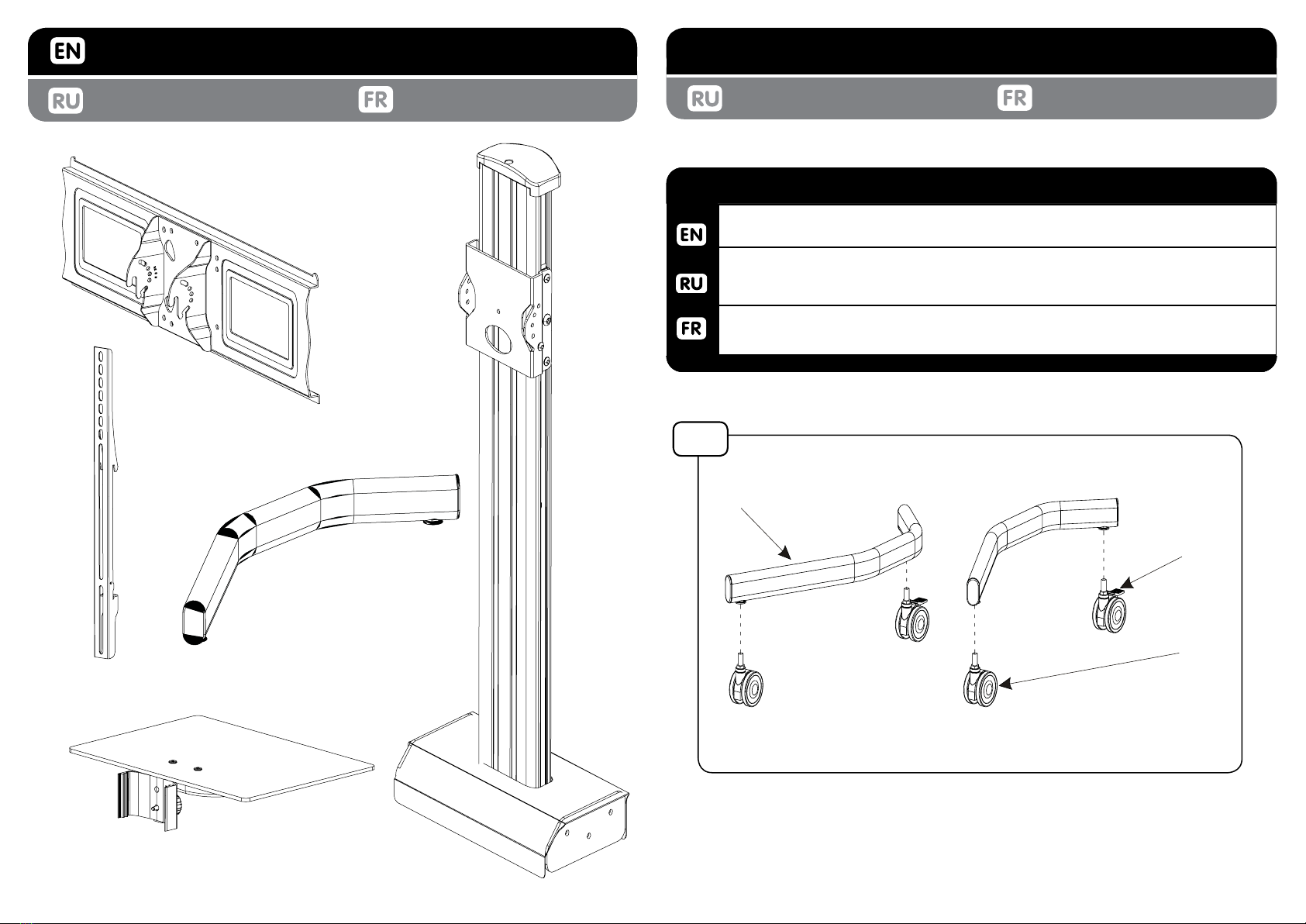 EN

RU FR

RU FR

EN

RU

FR