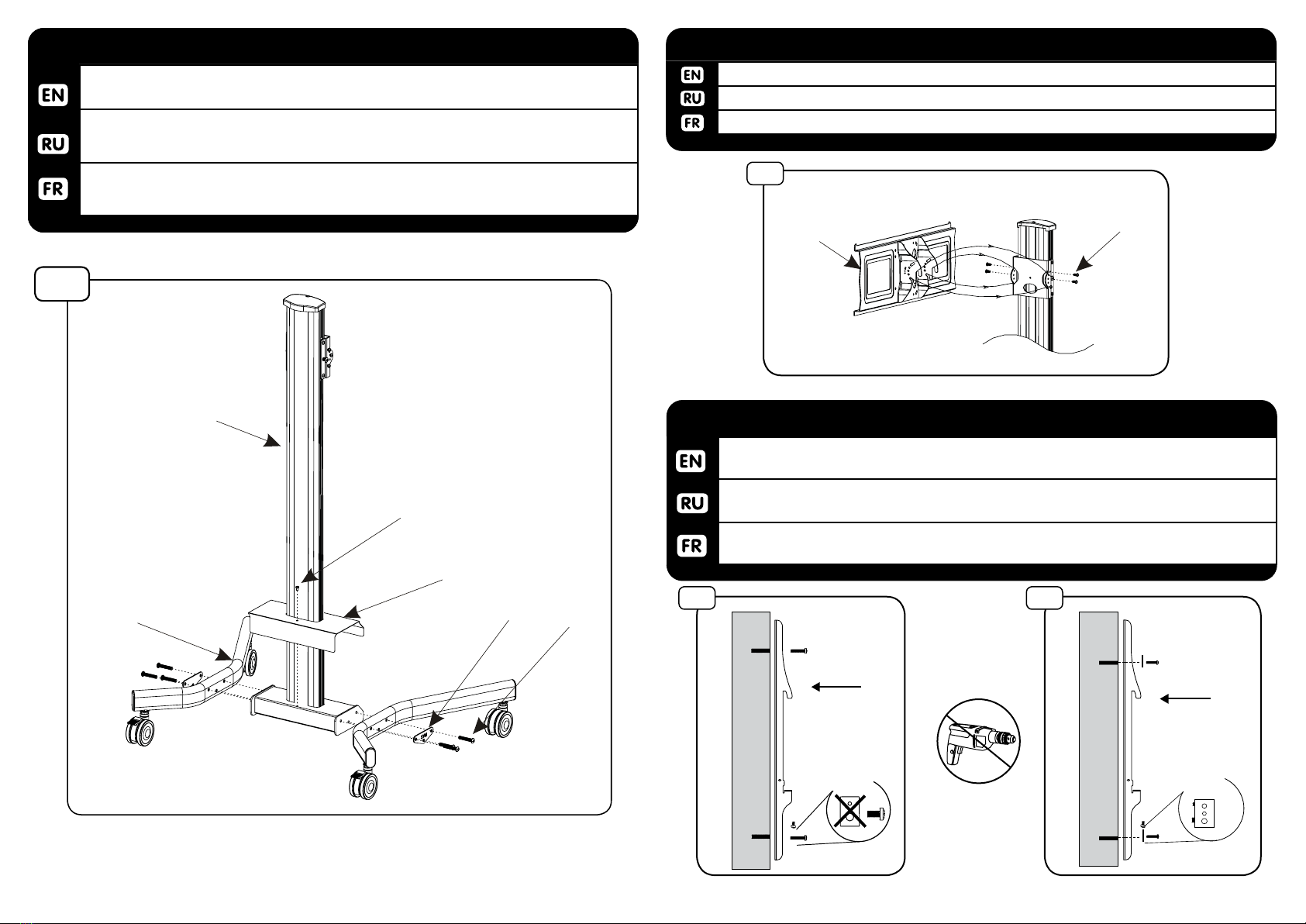 EN

RU

FR

EN
RU
FR

EN

RU

FR