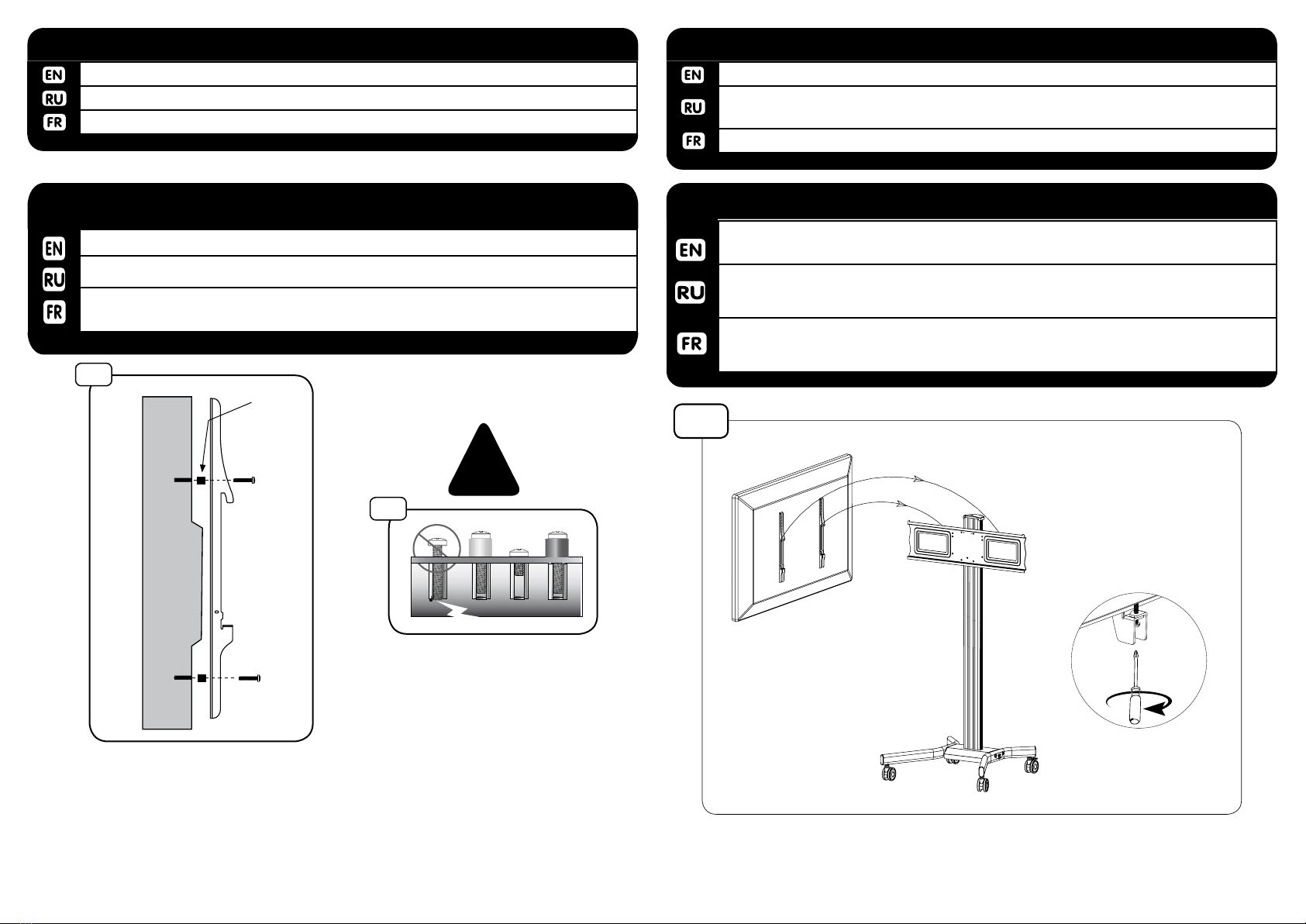 EN
RU
FR

EN
RU
FR

EN
RU
FR

EN
RU
FR