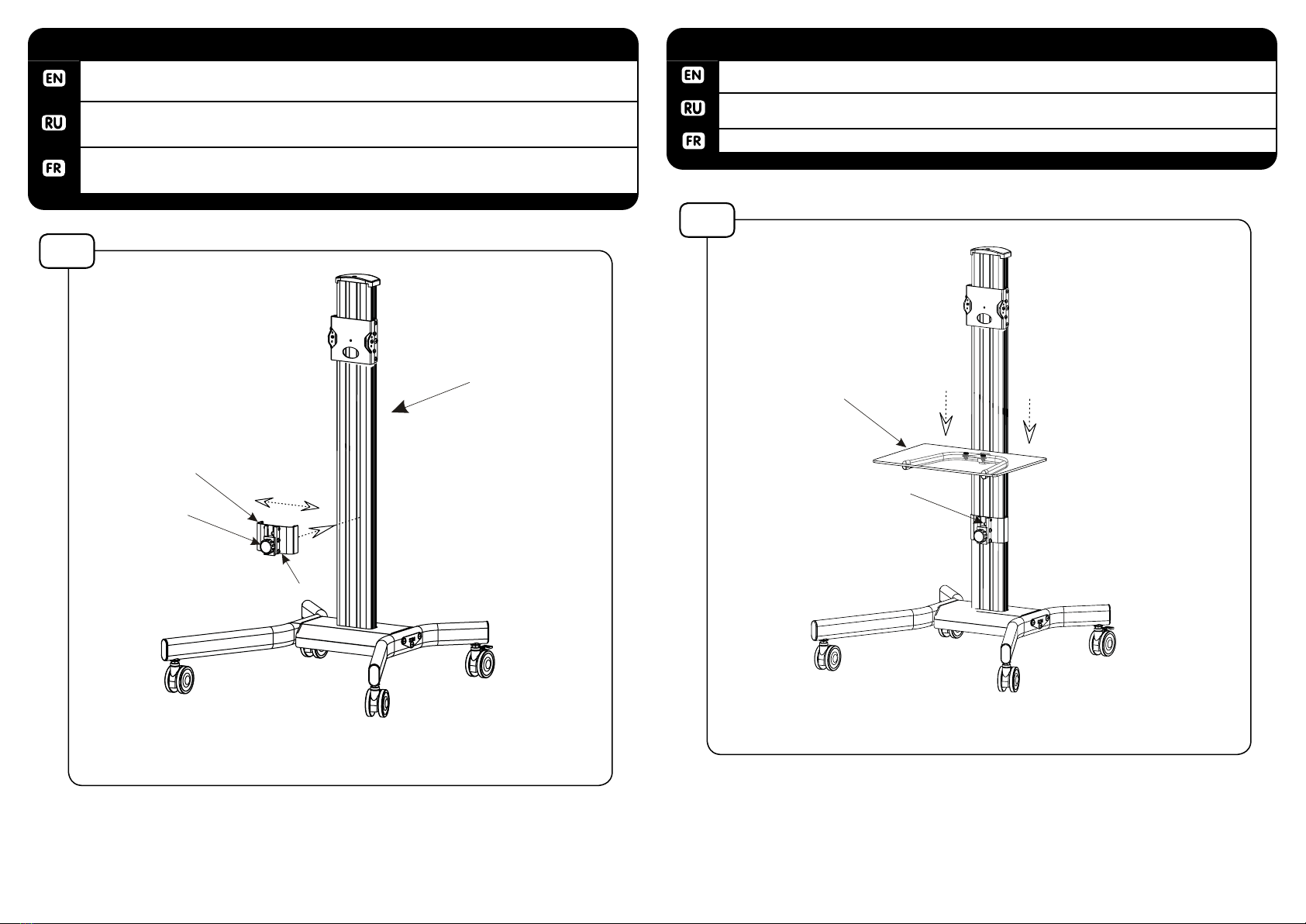 EN
RU
FR

EN
RU
FR