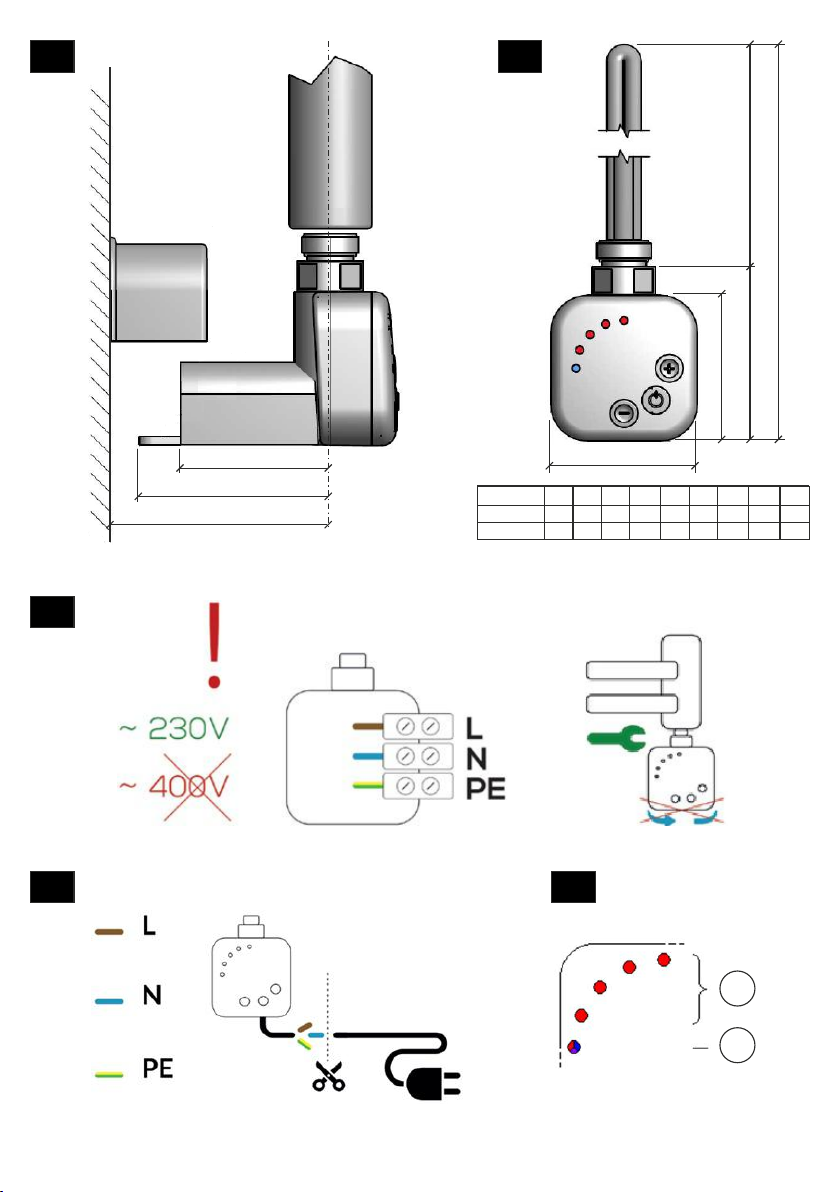 ~ 230V

~ 400V

L
N
PE

L

N

PE