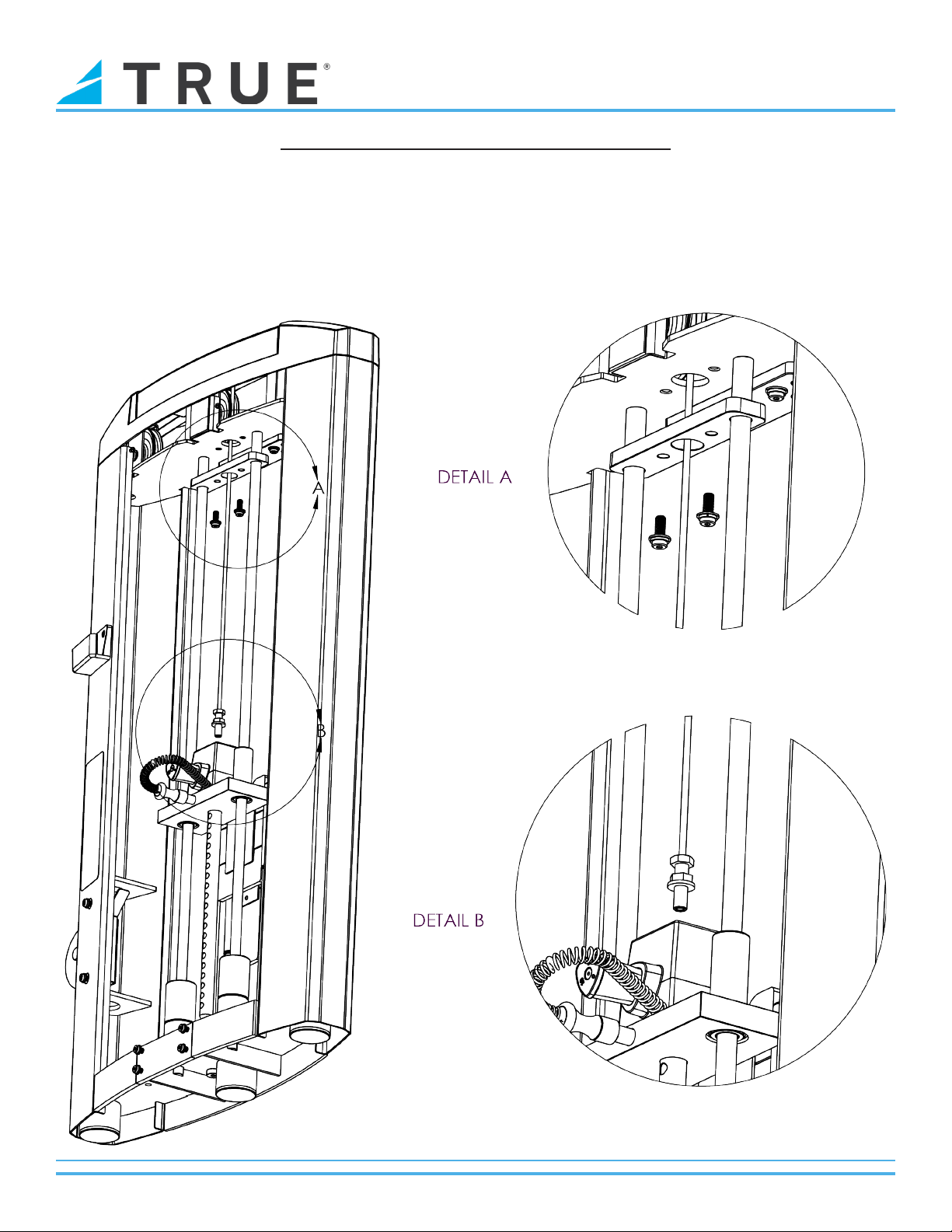 TRUE®

A

B

DETAIL A

DETAIL B