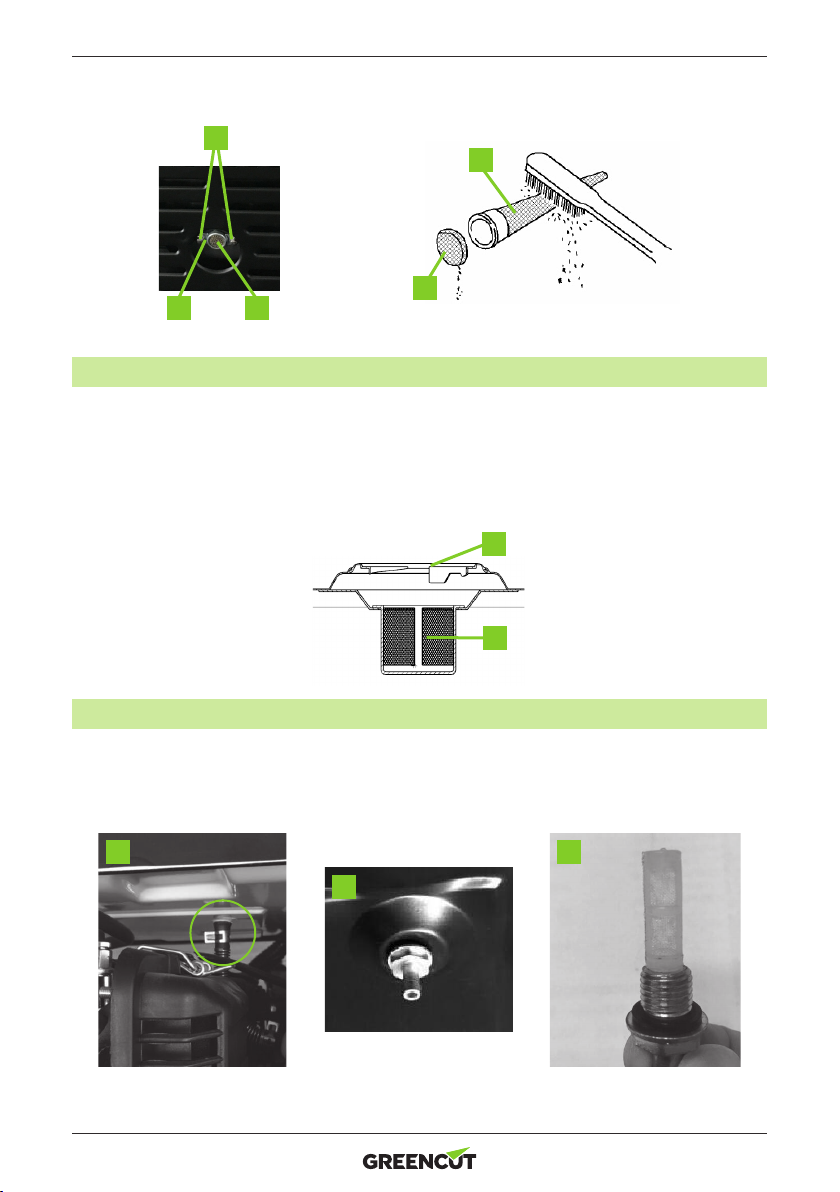 GREENCUT