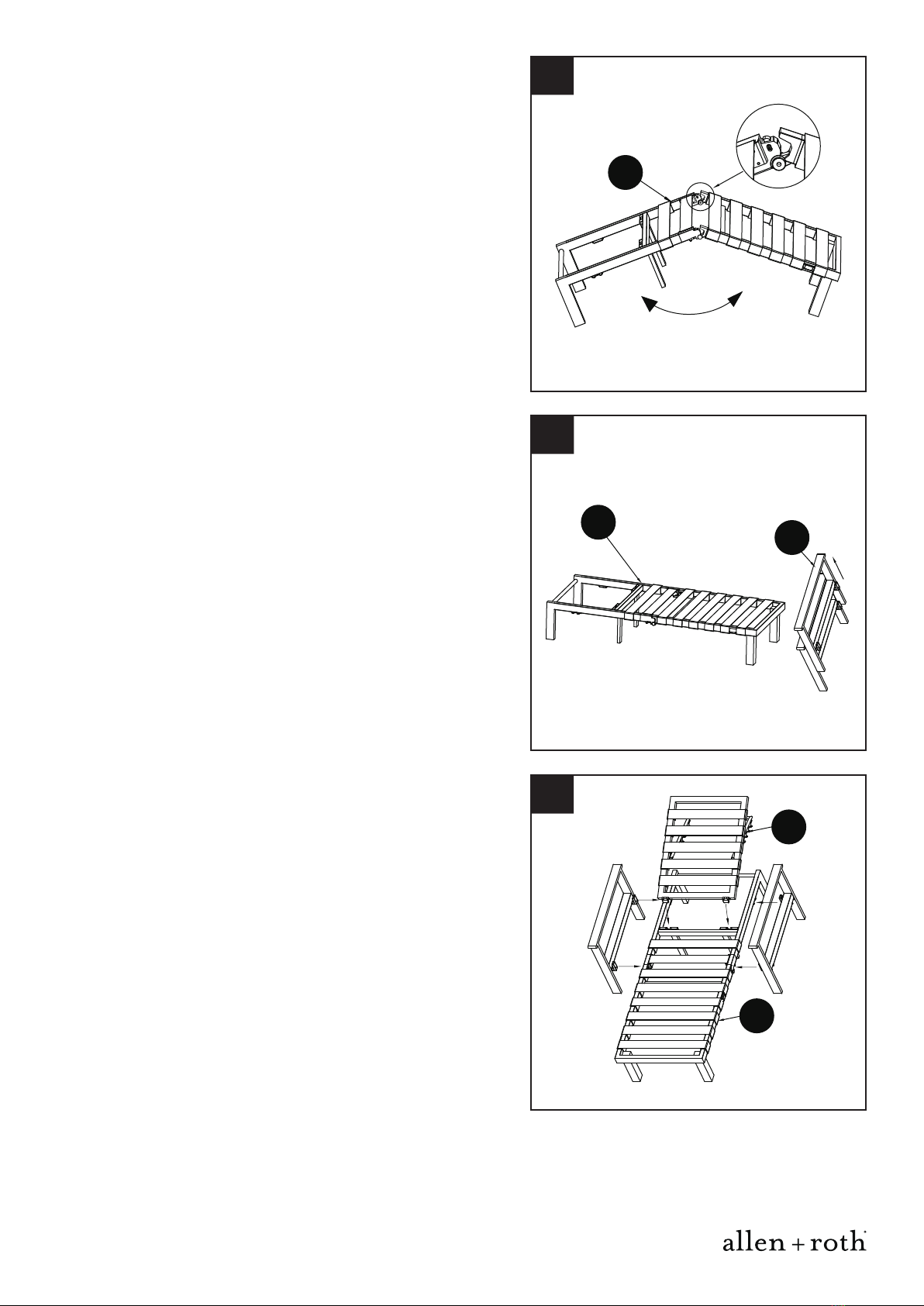 allen + roth