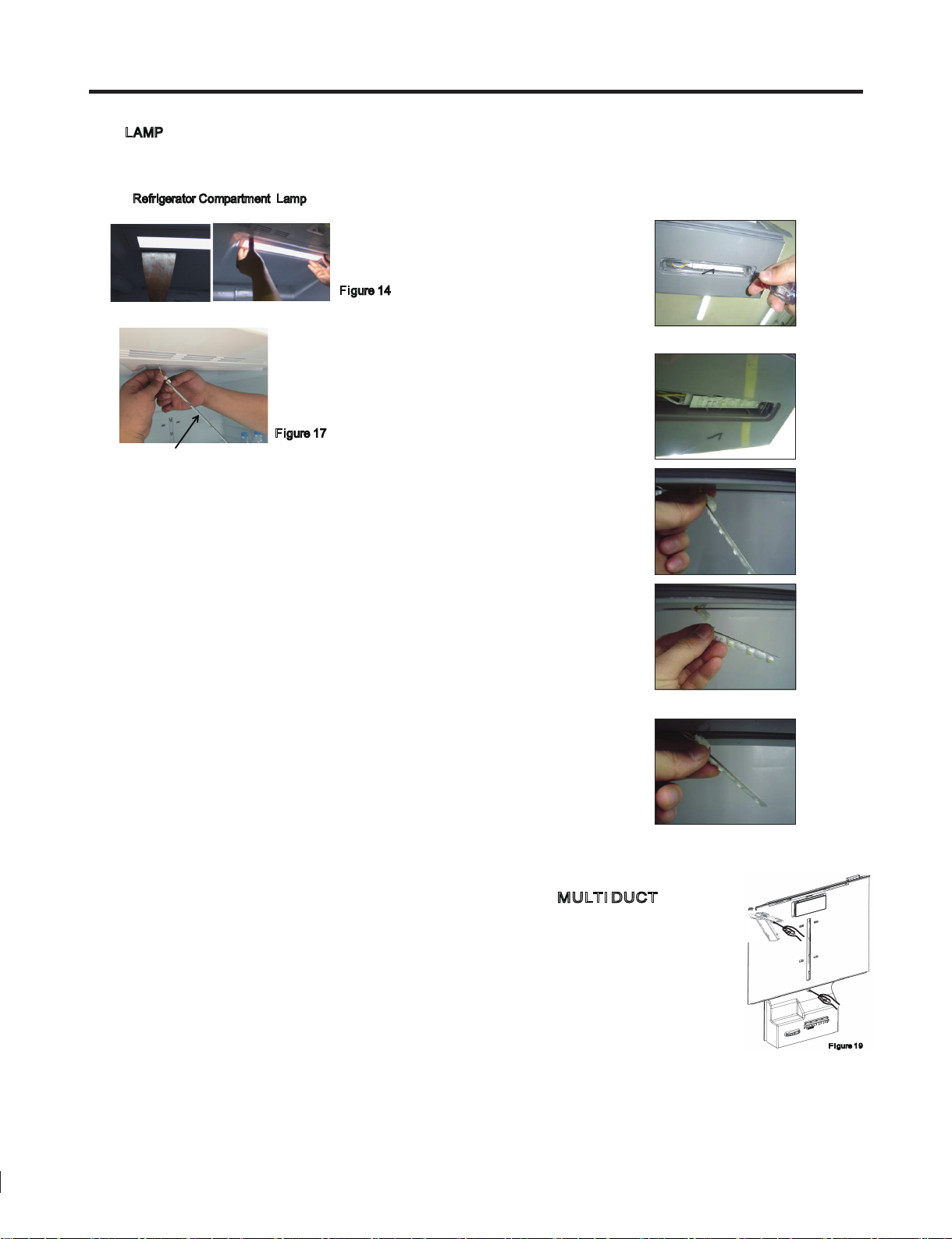 LAMP

Refrigerator Compartment Lamp

Figure 14

Figure 17

MULTI DUCT

Figure 19