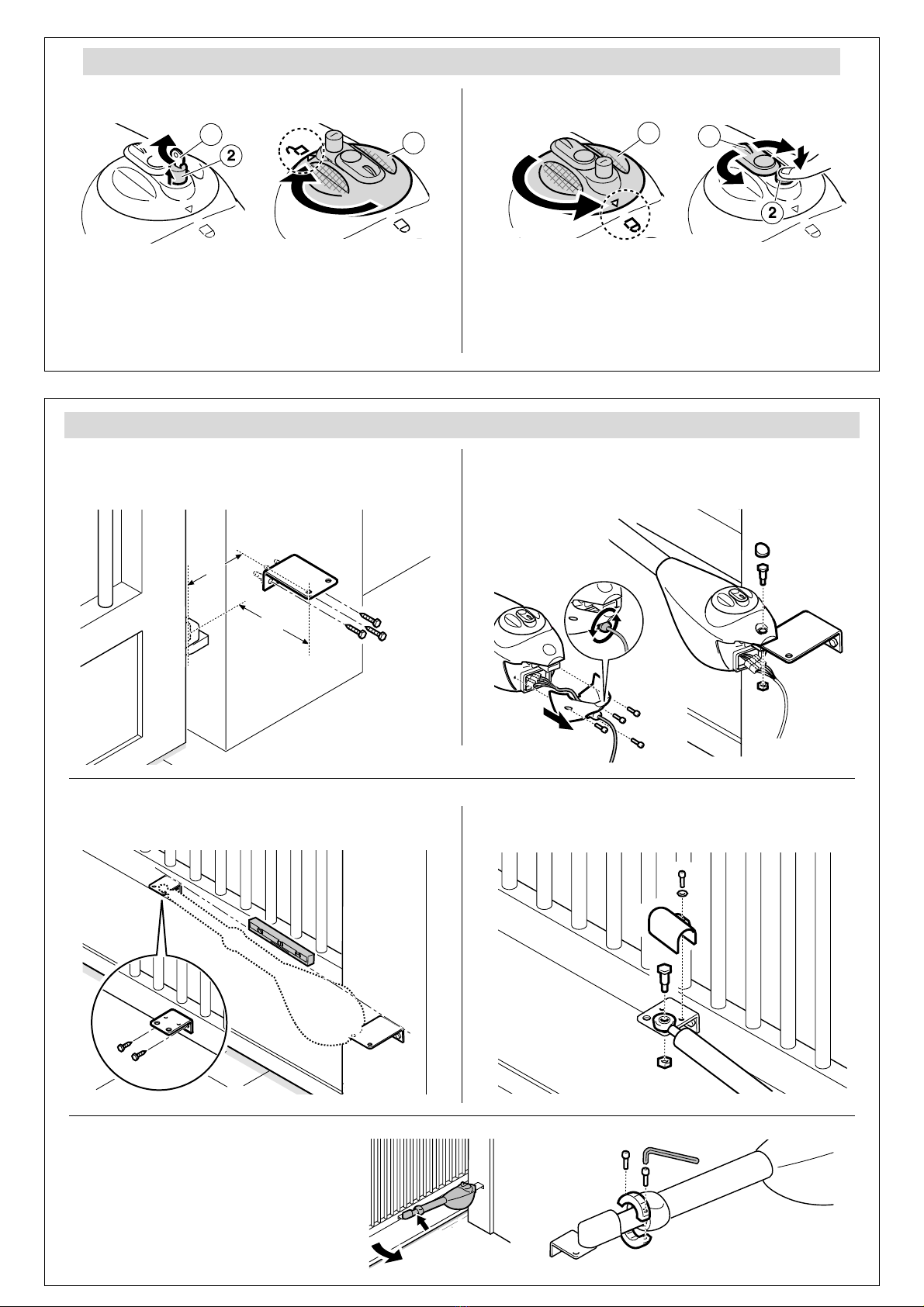 2

2