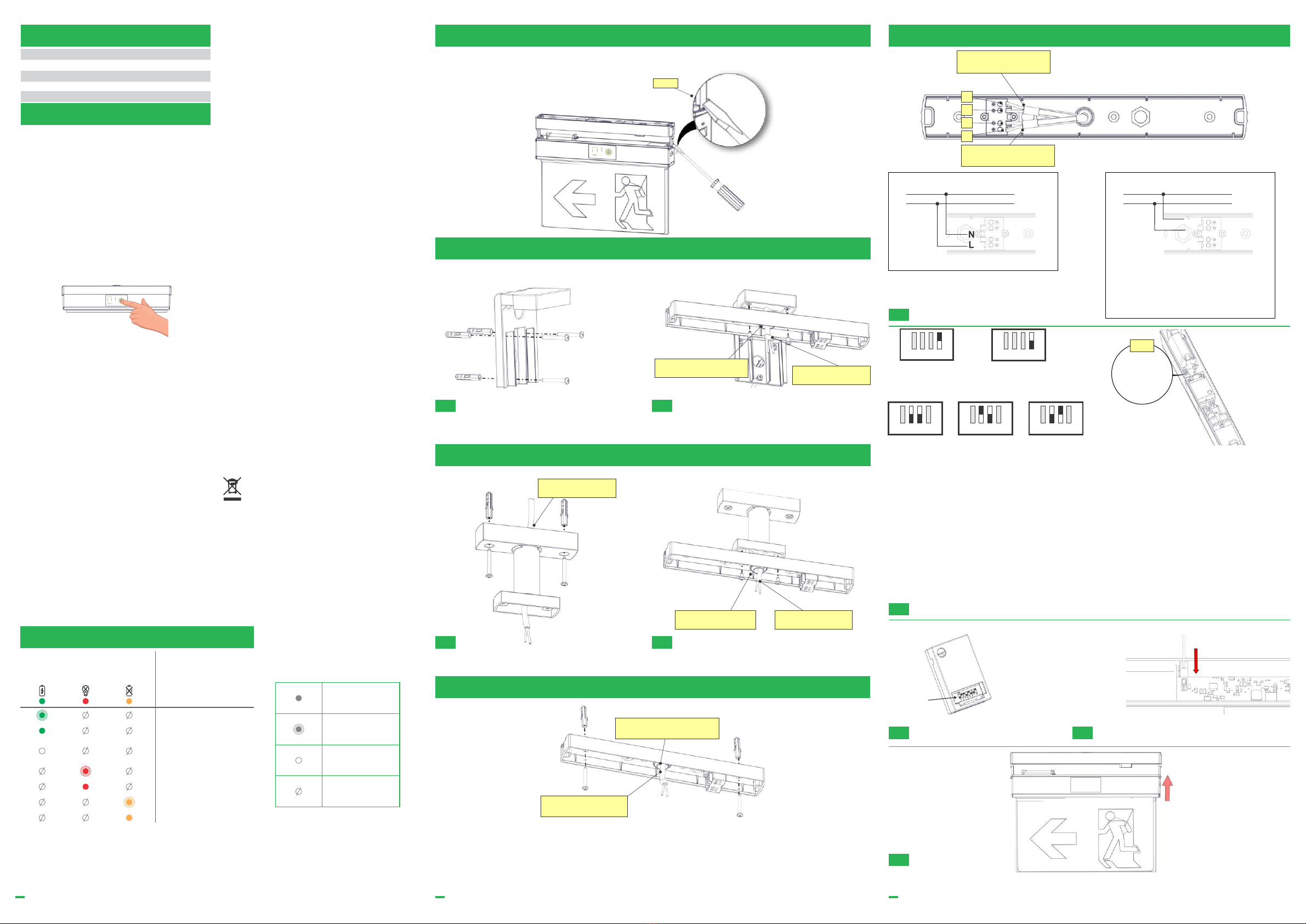 N
L