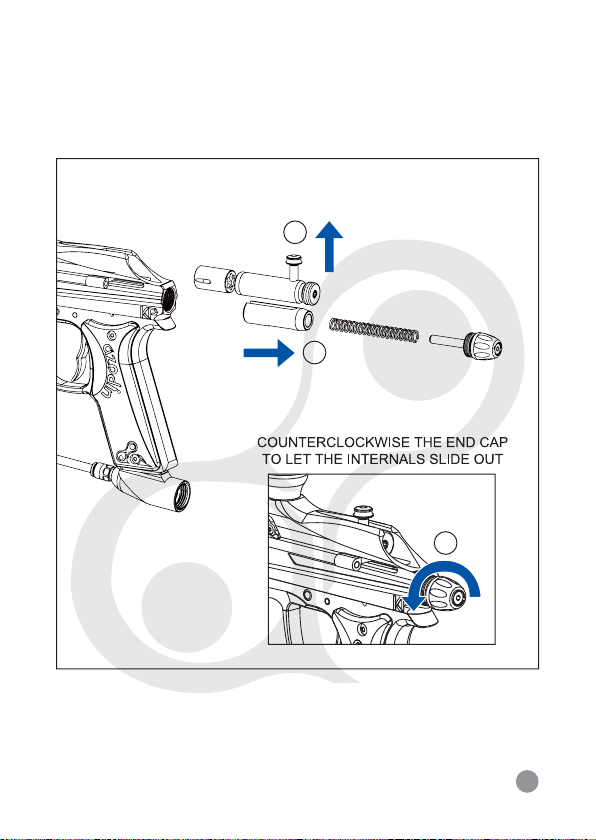 COUNTERCLOCKWISE THE END CAP TO LET THE INTERNALS SLIDE OUT