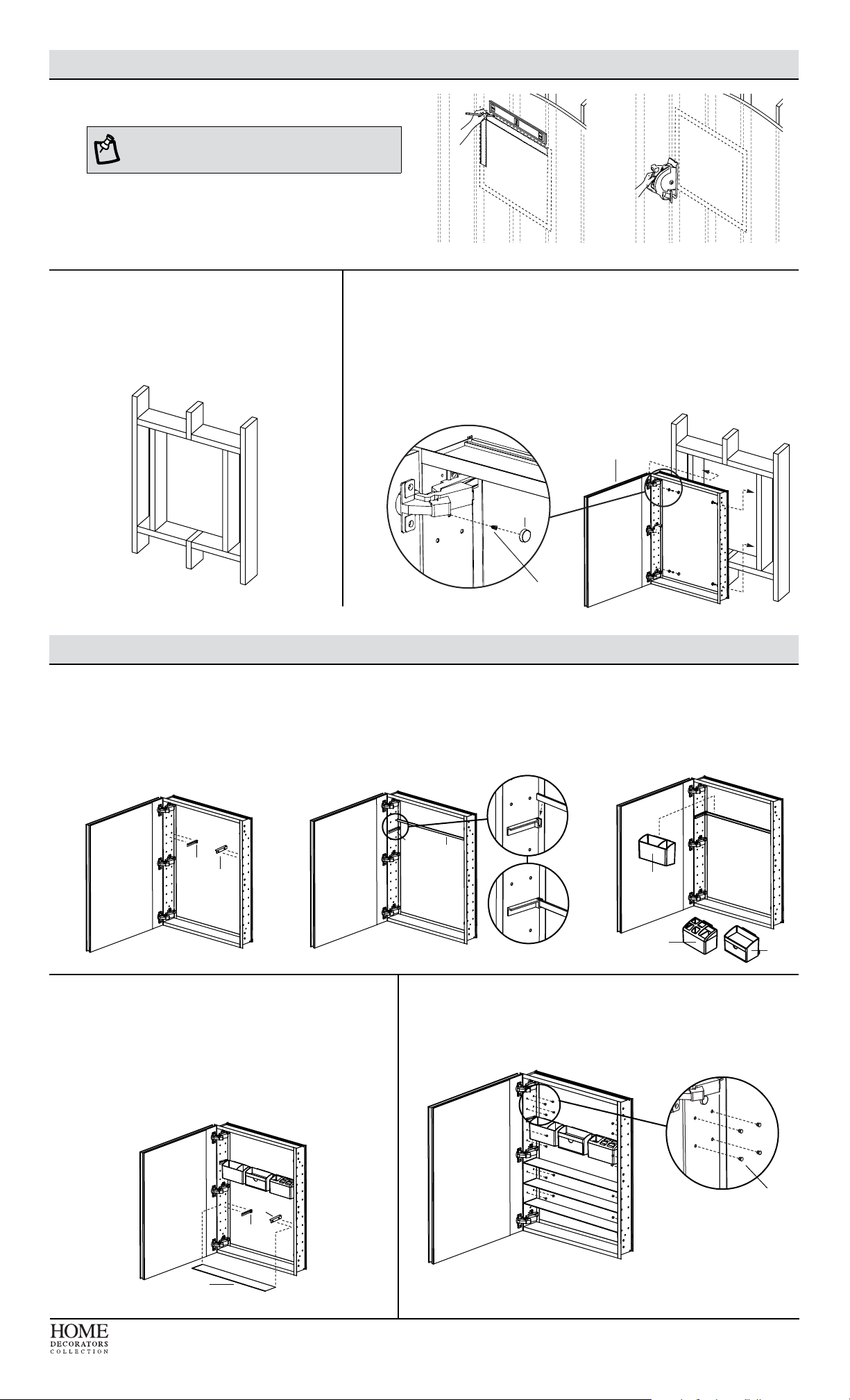 HOME
DECORATORS
COLLECTION