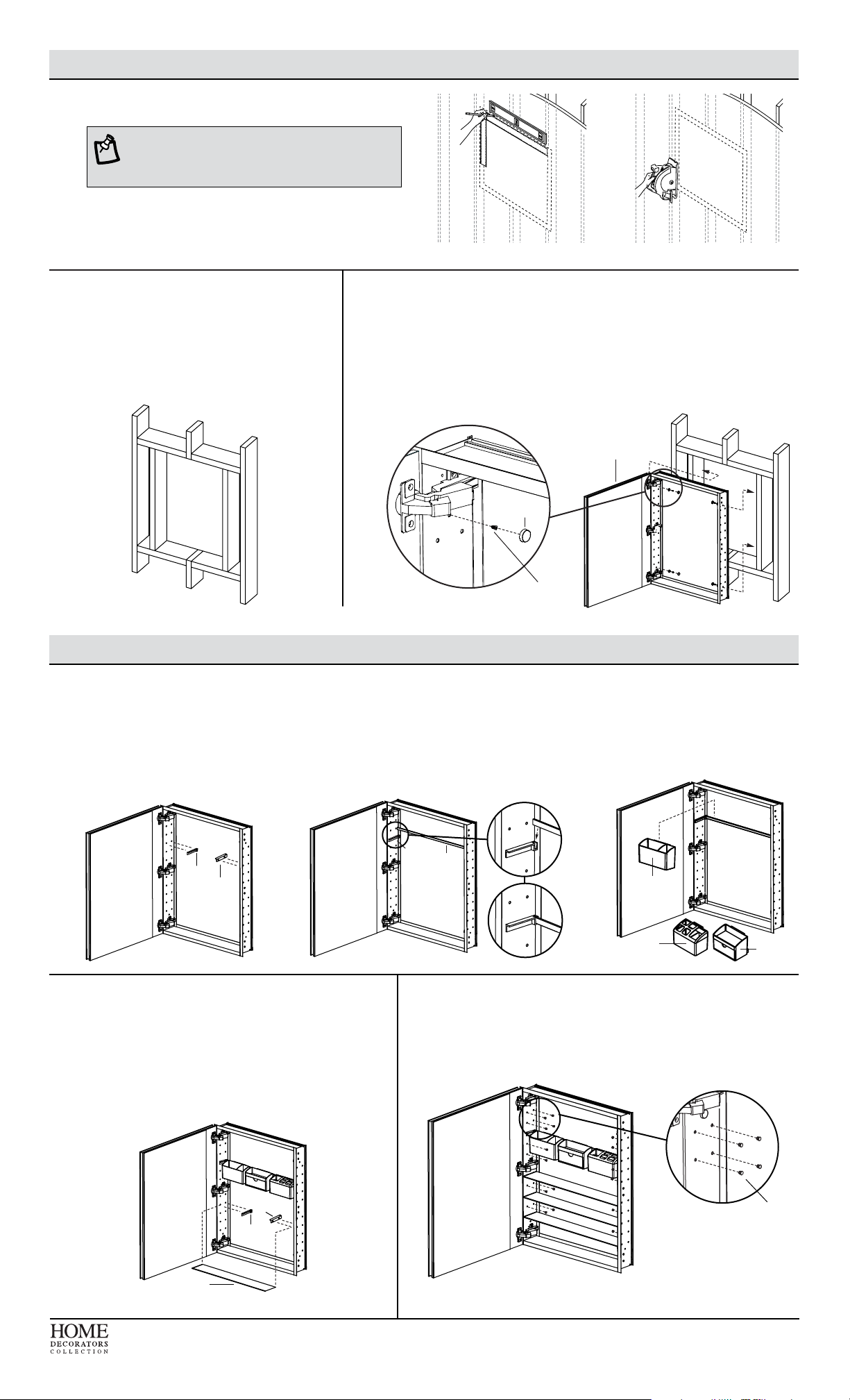 HOME
DECORATORS
COLLECTION