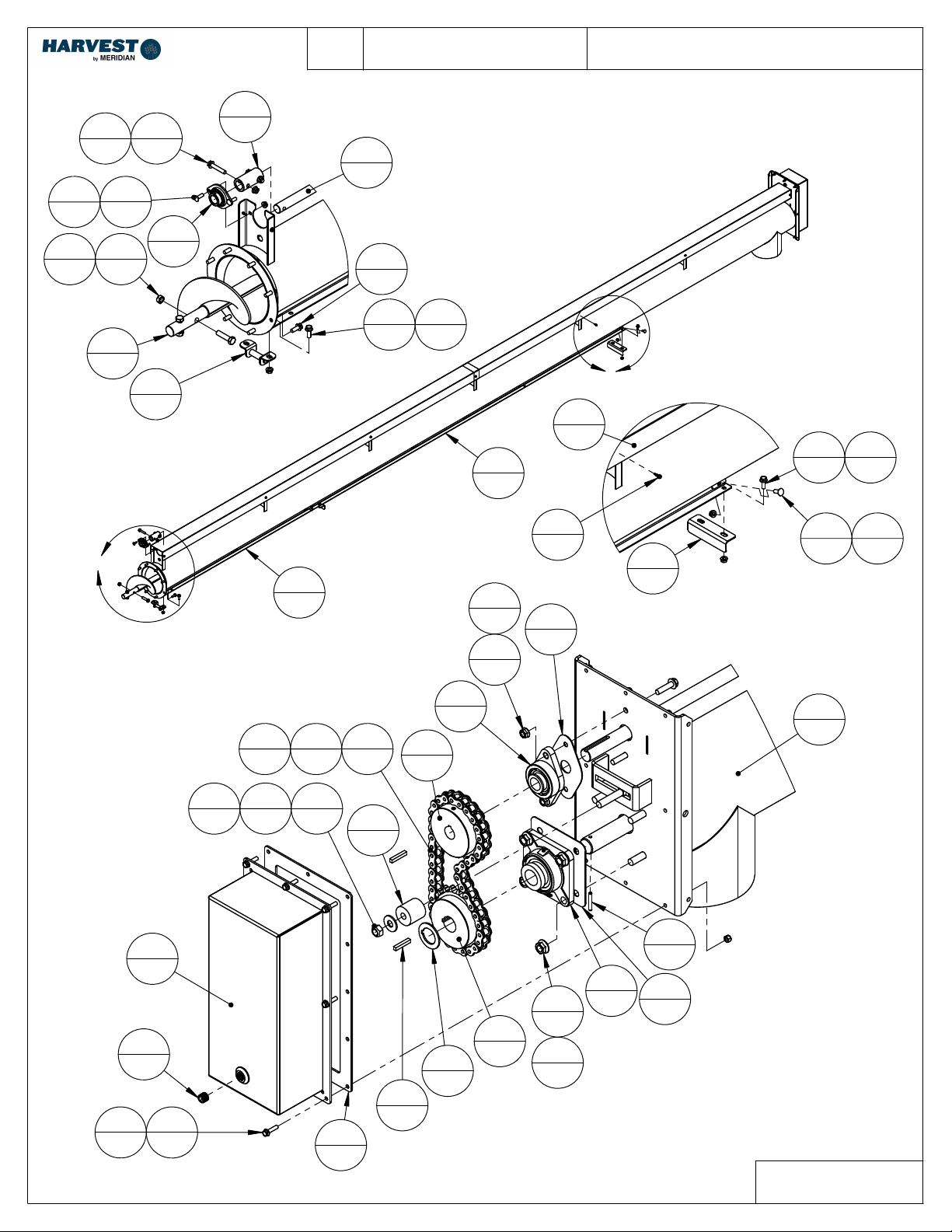 HARVEST
by MERIDIAN