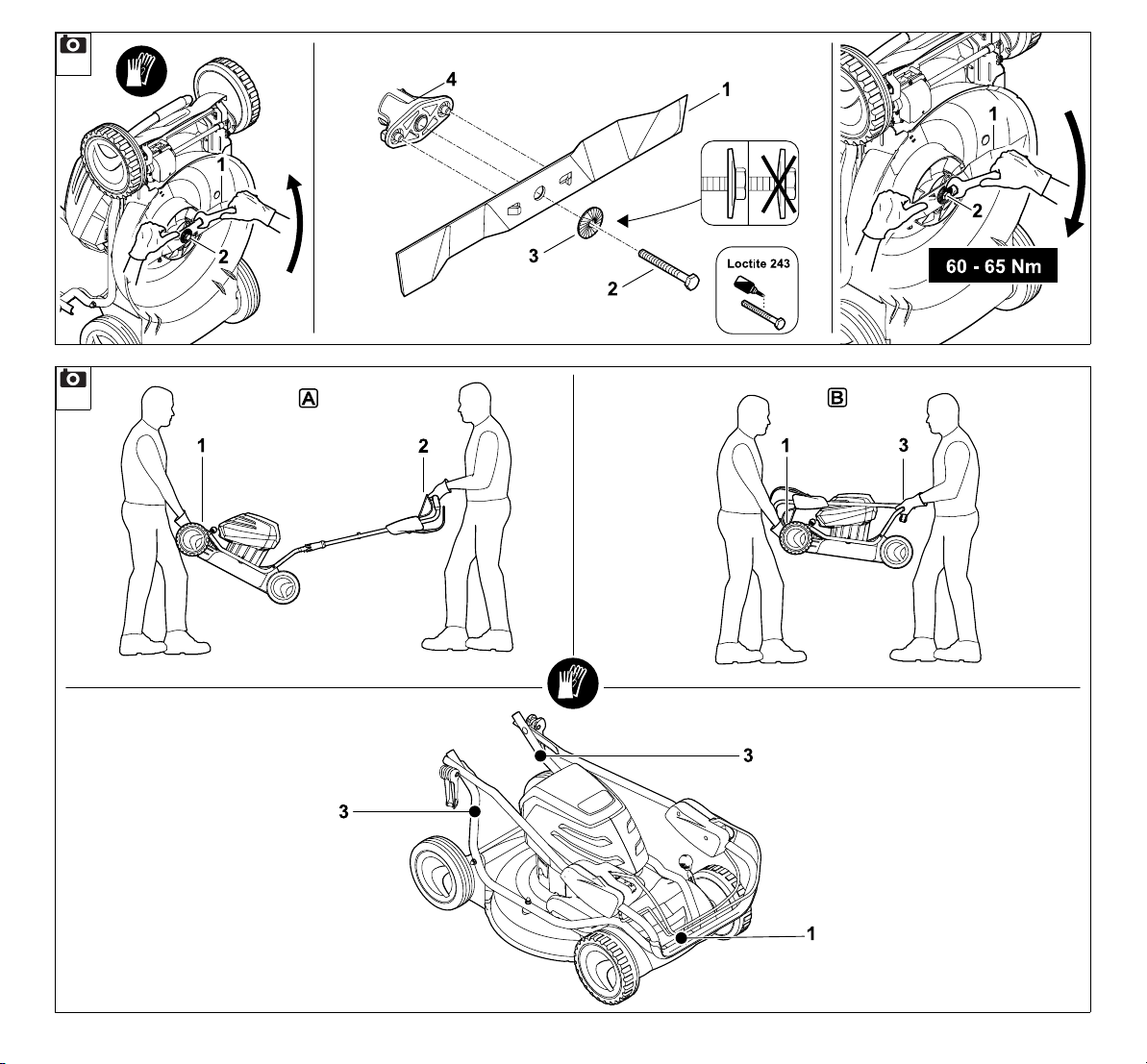 1
2

4
1
3
2
Loctite 243

1
2
60 - 65 Nm

A
1
2

B
1
3

3
3
1