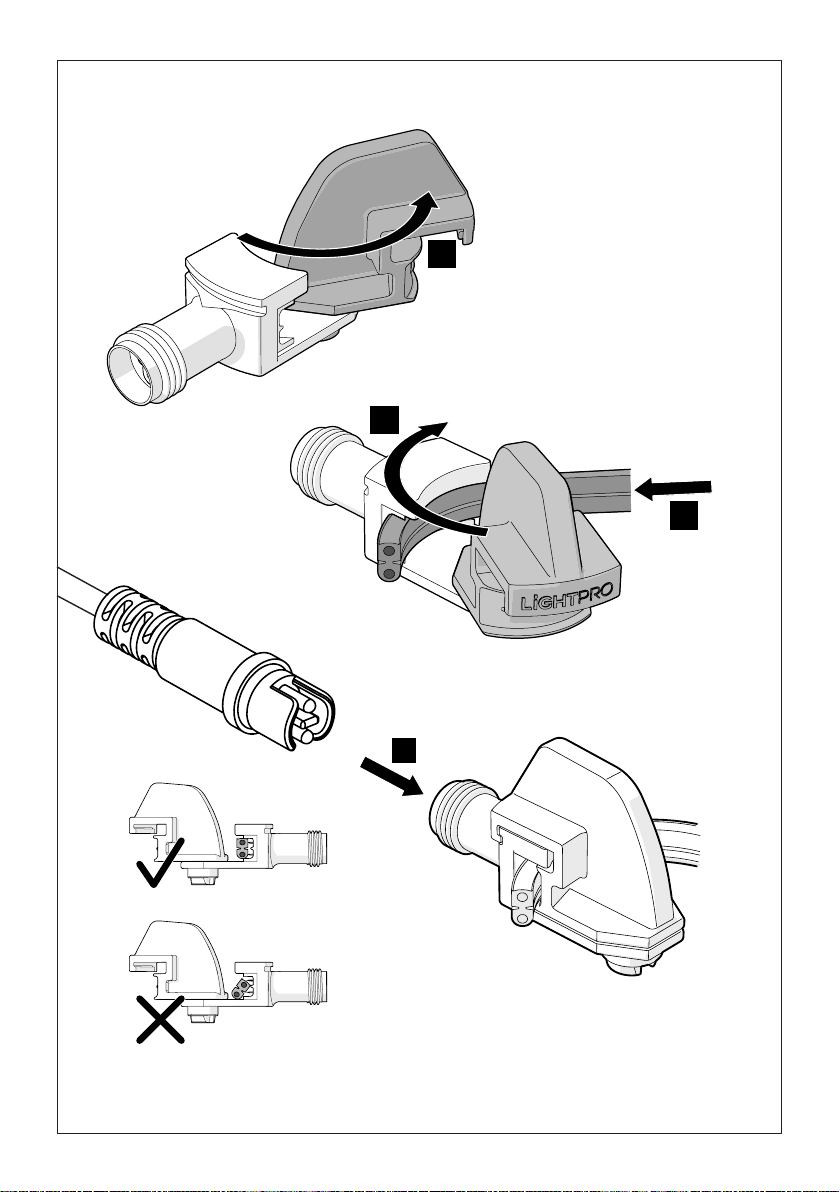 LIGHTPRO