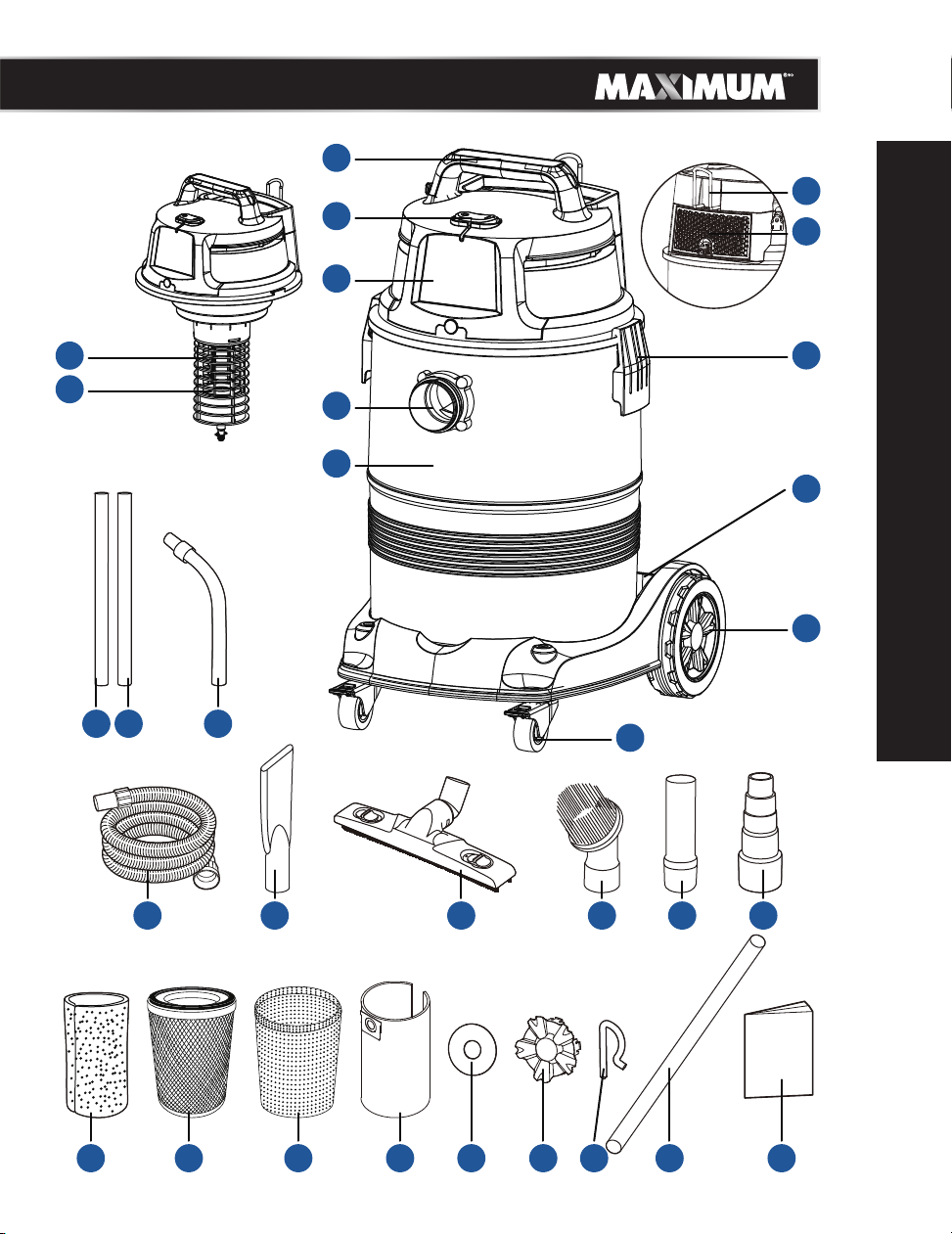 MAXIMUM