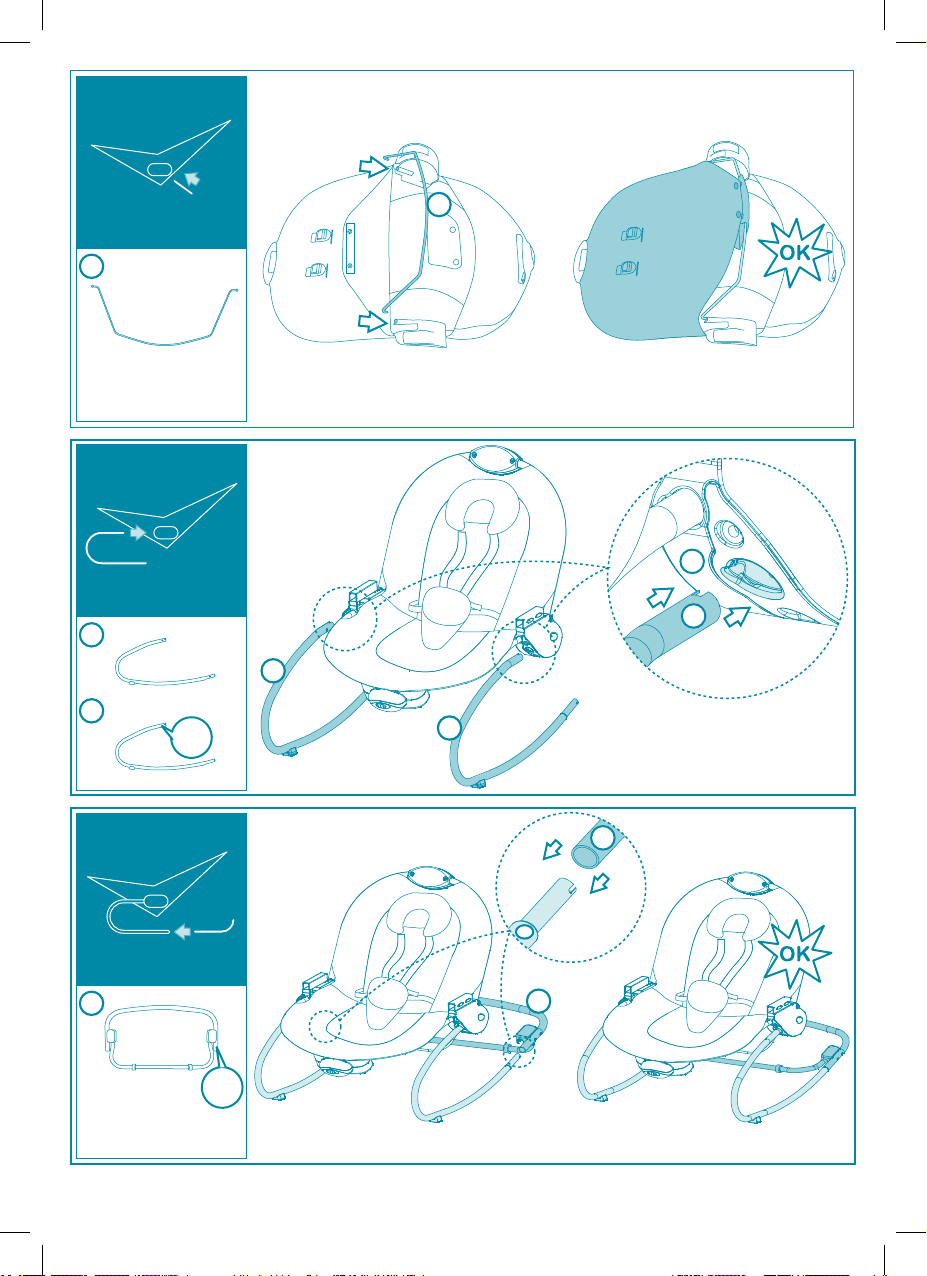 OK

OK