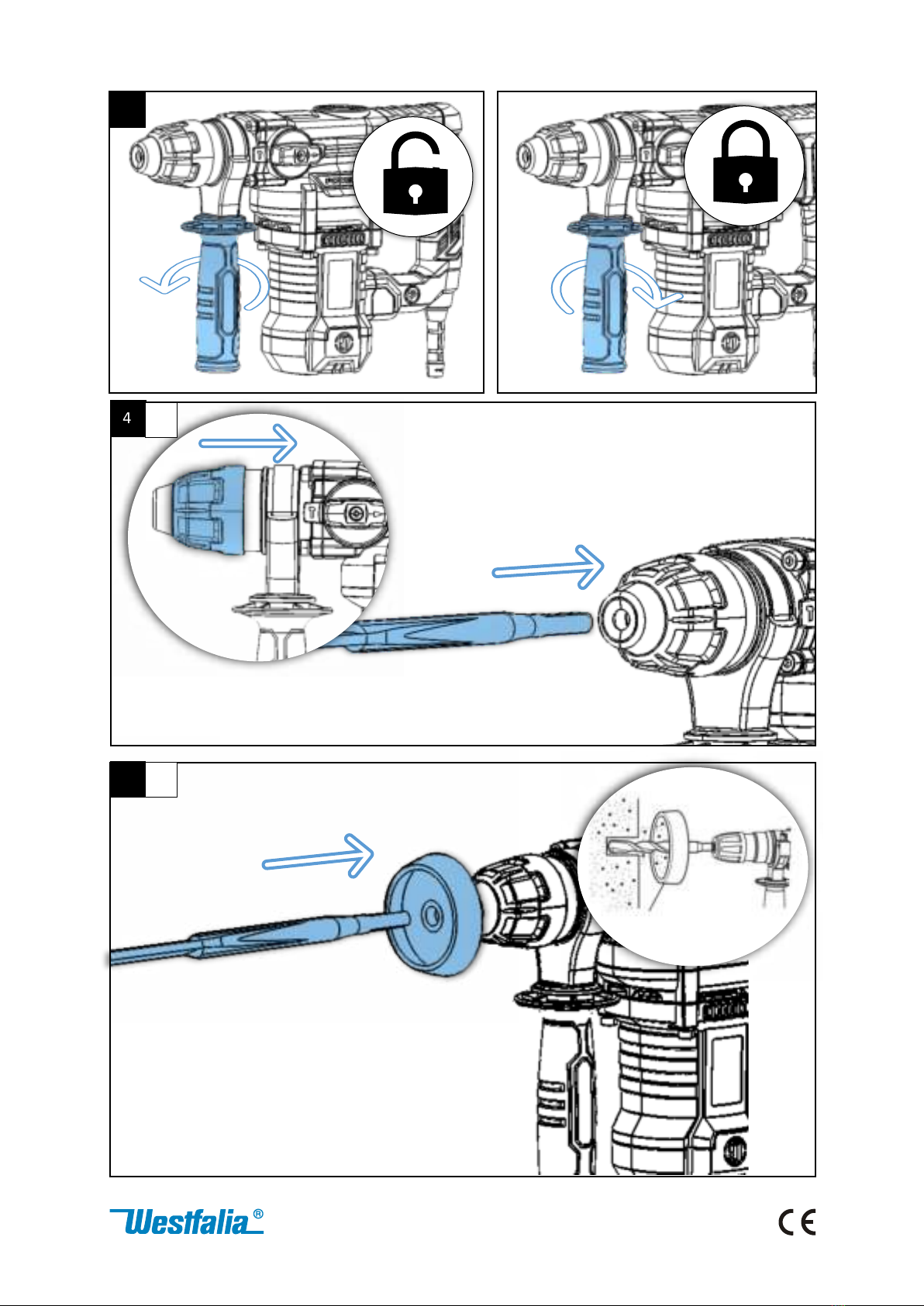 4

Westfalia®

CE