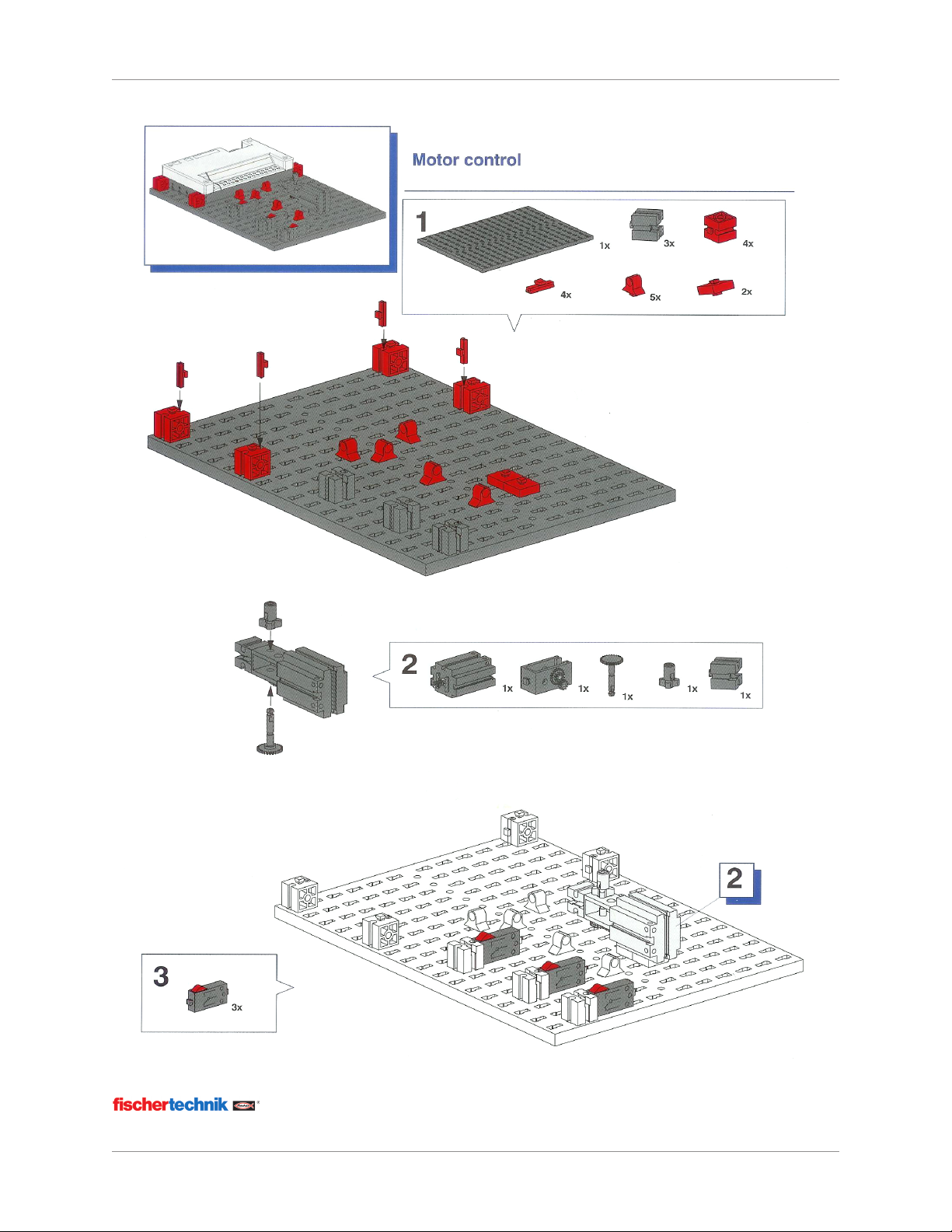 Motor control

1

1x

3x

4x

4x

5x

2x

2

1x

1x

1x

1x

1x

2

3

3x

fischertechnik