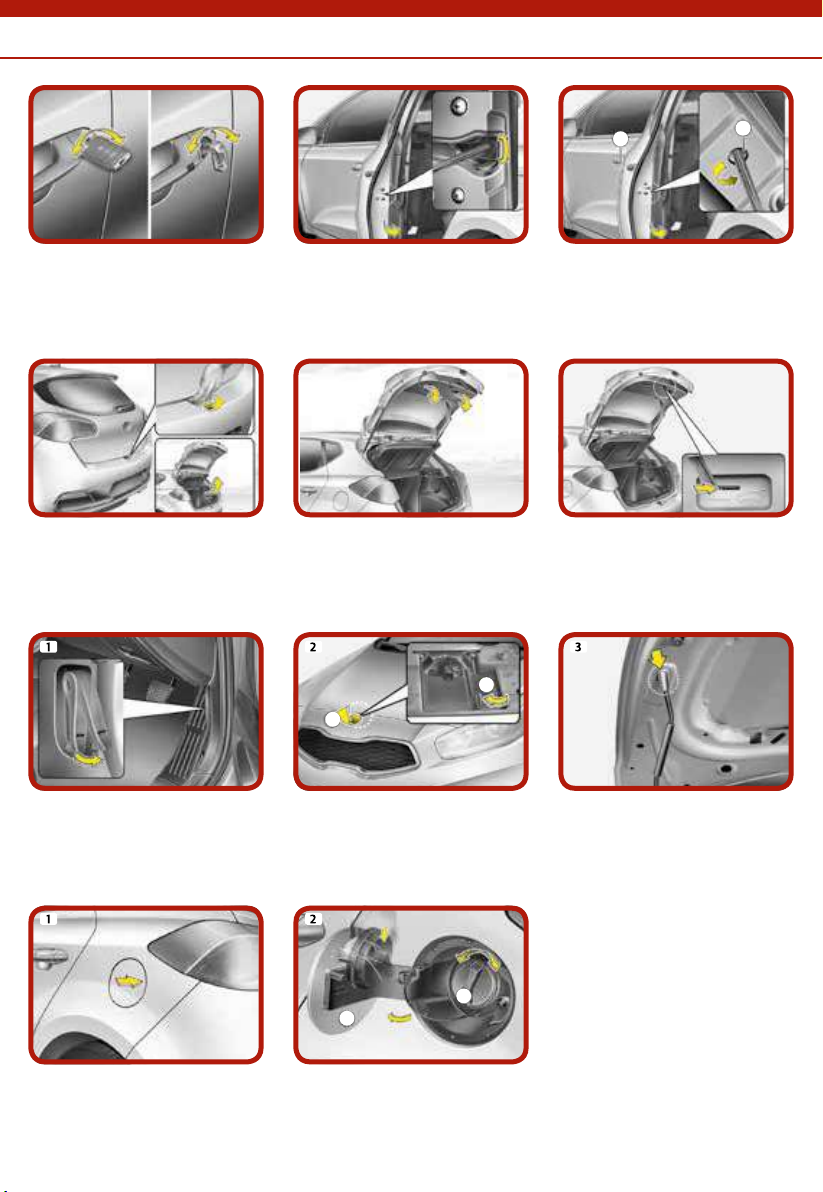 1

2

3

1

2