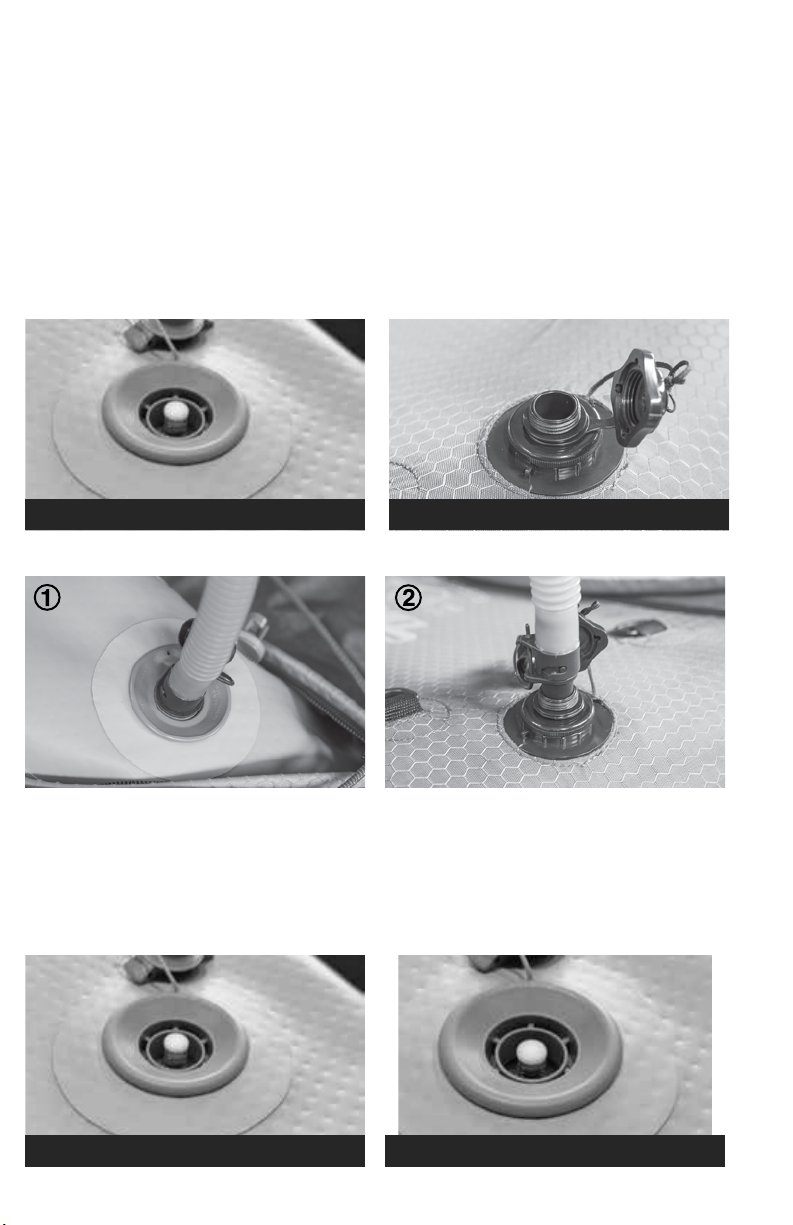 ①

②