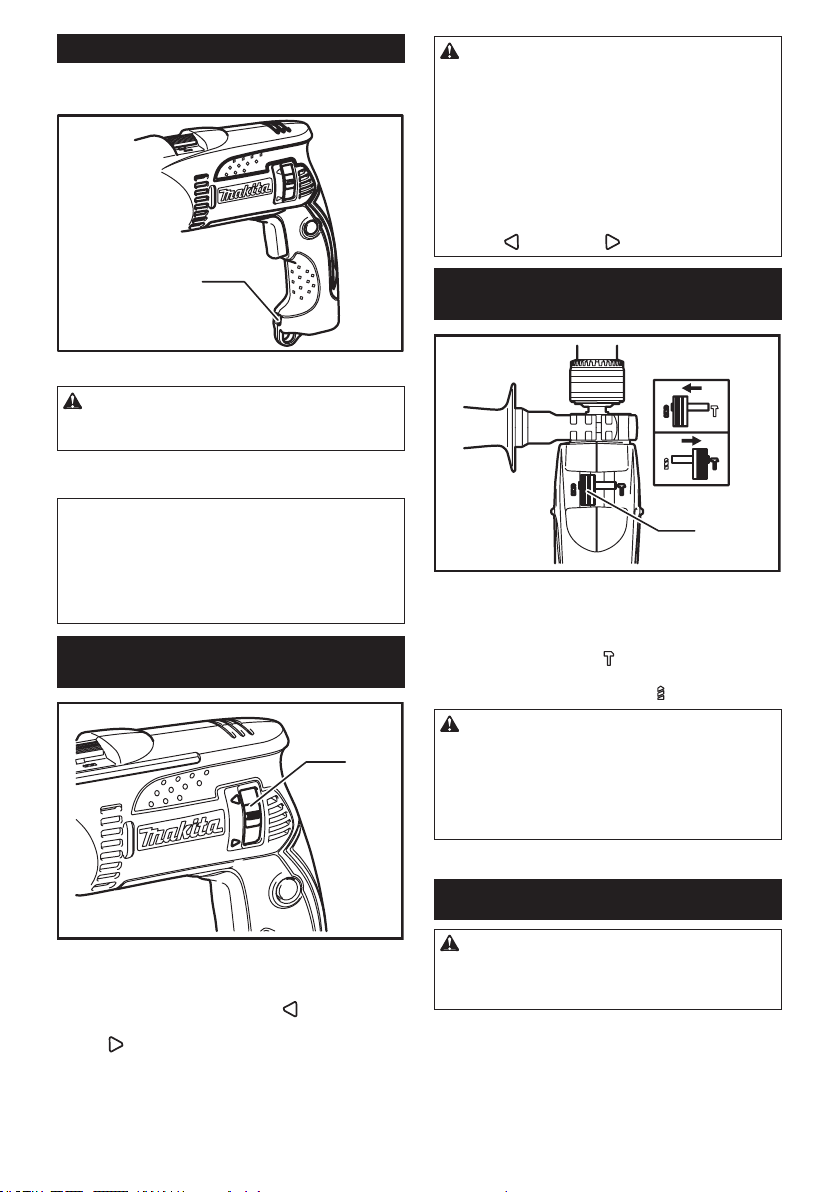 makita

makita