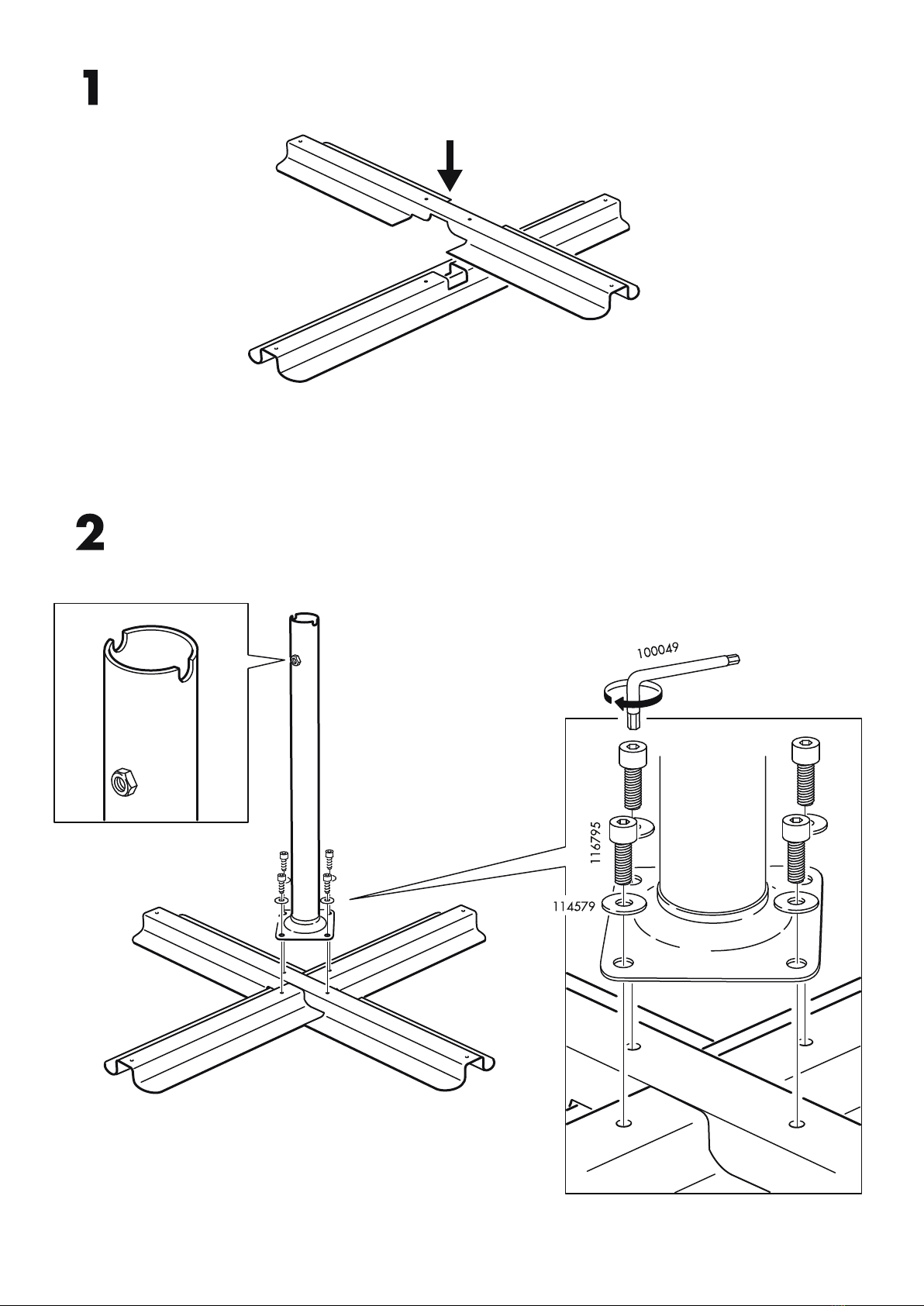 1

2

100049

116795

114579