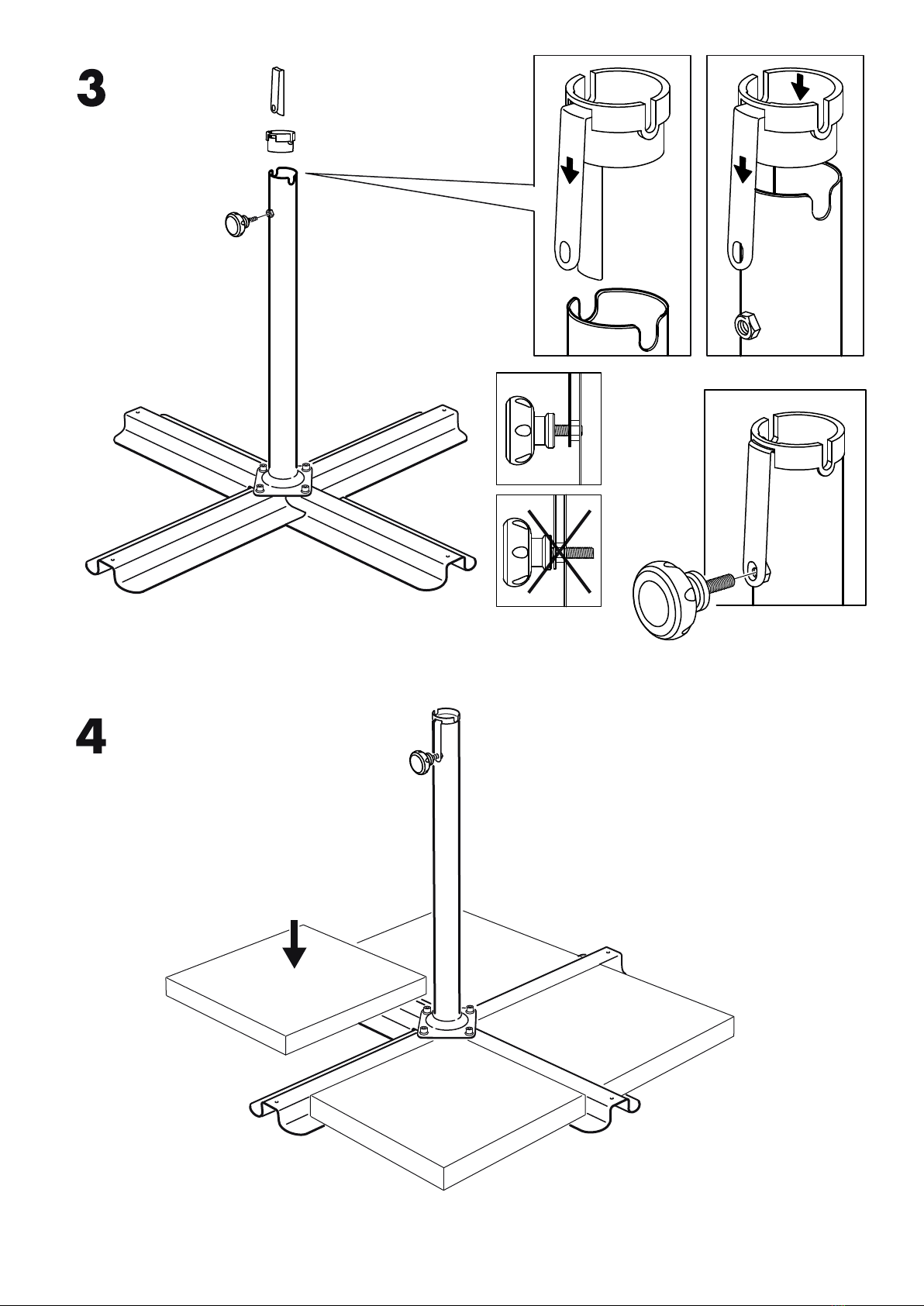 3

4