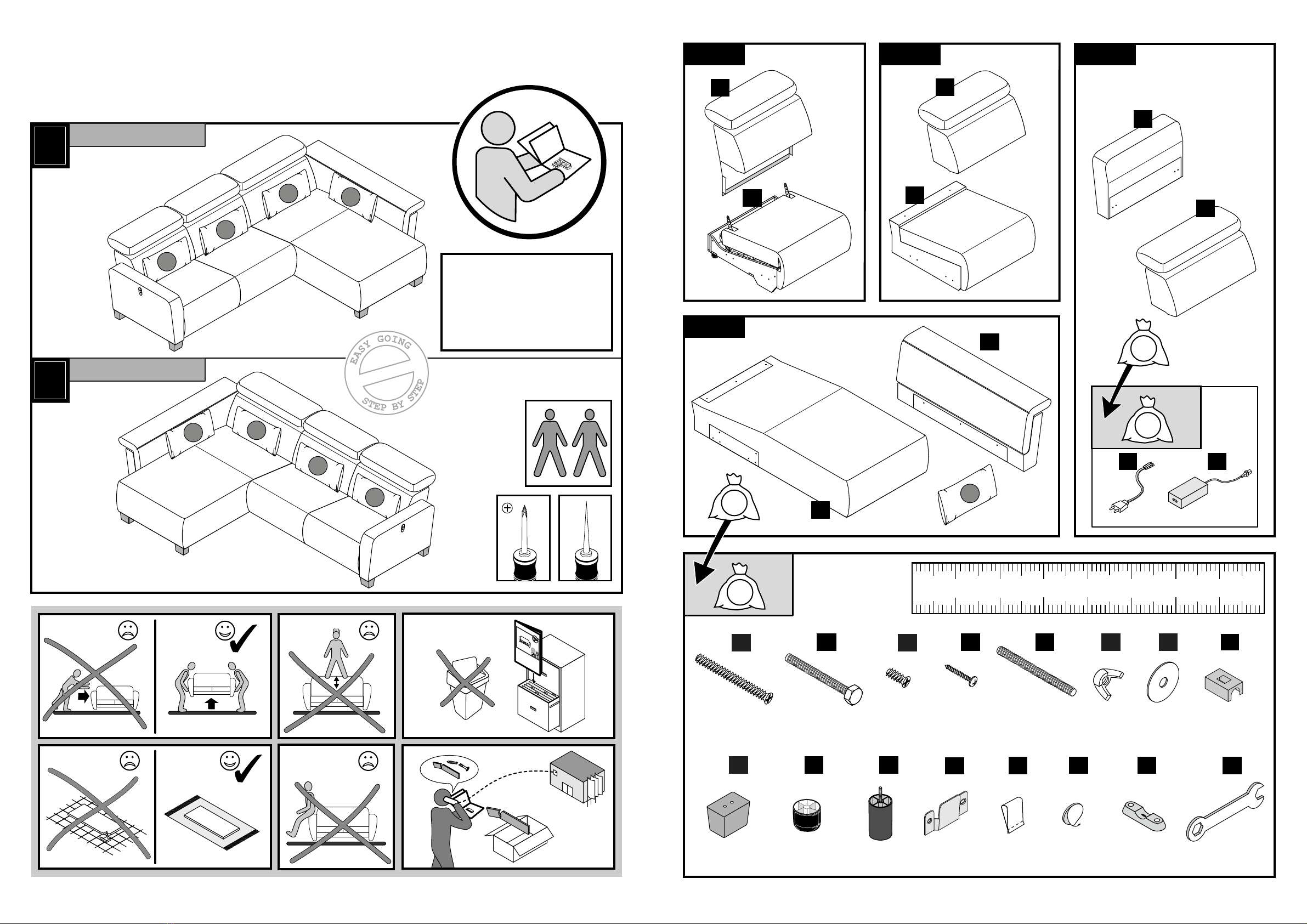 EASY GOING
STEP BY STEP